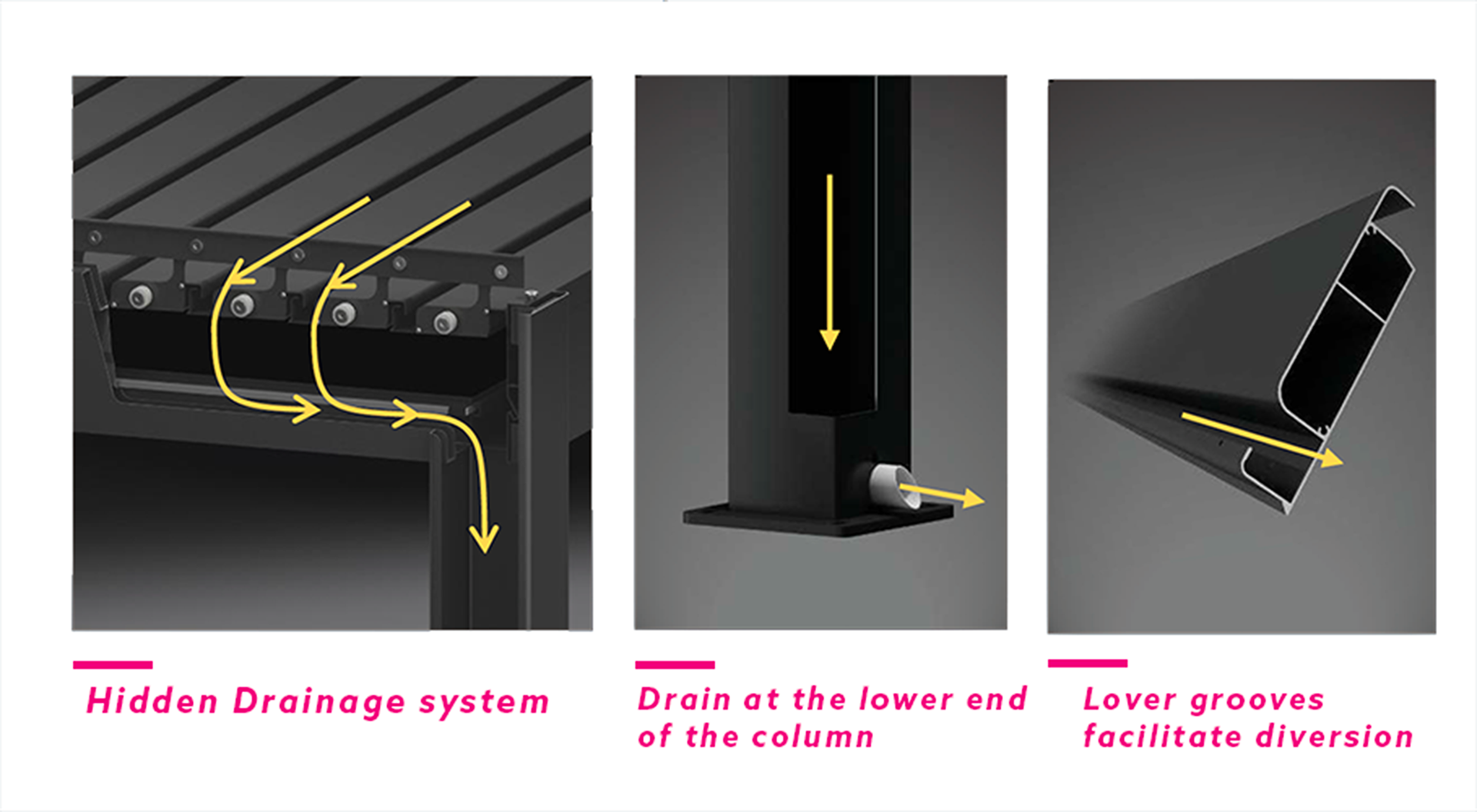 Hidden Drainage system

Drain at the lower end of the column

Lover grooves facilitate diversion