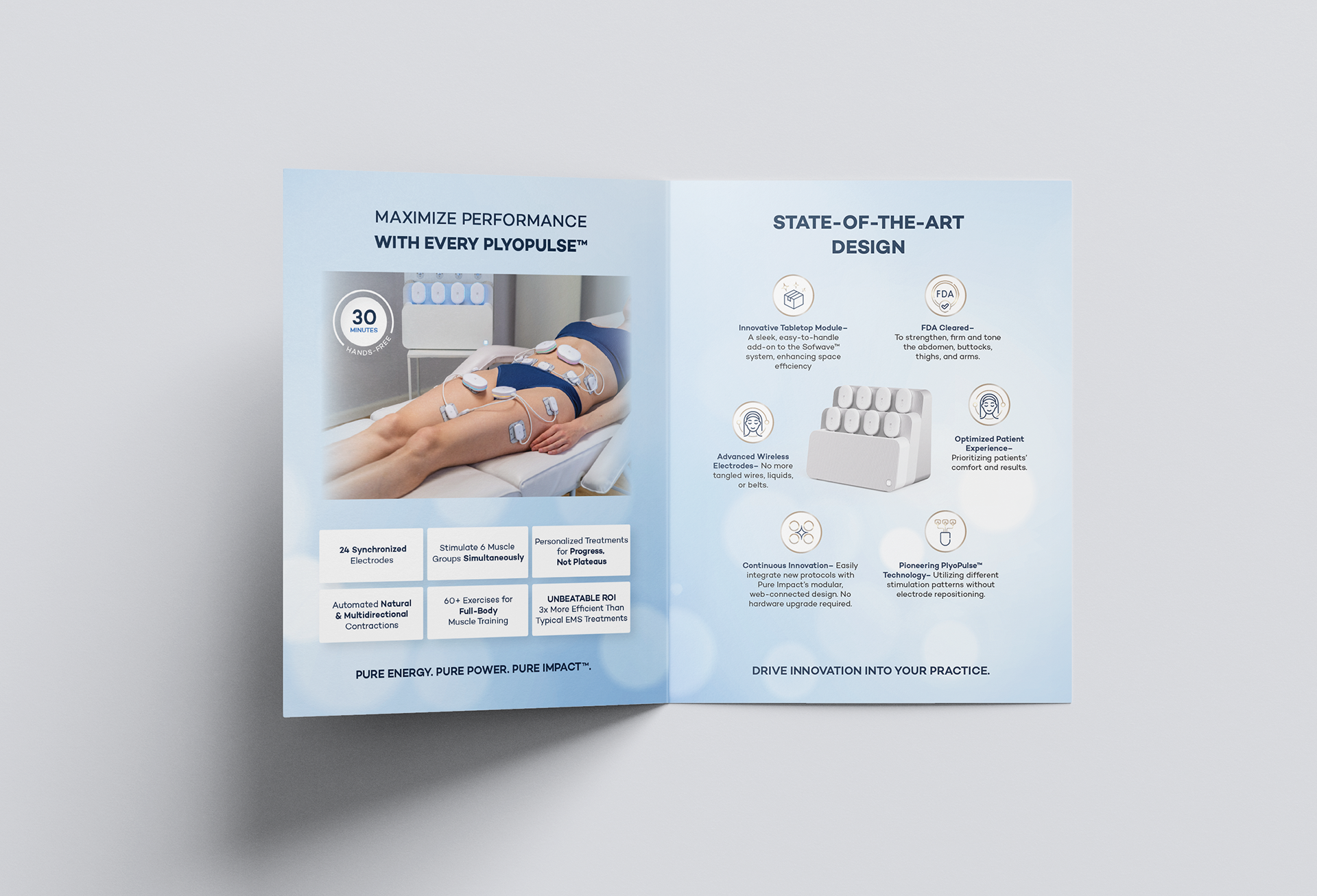 MAXIMIZE PERFORMANCE
WITH EVERY PLYOPULSE™

30
MINUTES
HANDS-FREE

24 Synchronized Electrodes

Stimulate 6 Muscle Groups Simultaneously

Personalized Treatments for Progress, Not Plateaus

Automated Natural & Multidirectional Contractions

60+ Exercises for Full-Body Muscle Training

UNBEATABLE ROI
3x More Efficient Than Typical EMS Treatments

PURE ENERGY. PURE POWER. PURE IMPACT™.

STATE-OF-THE-ART DESIGN

Innovative Tabletop Module– A sleek, easy-to-handle add-on to the Sofwave™ system, enhancing space efficiency

FDA

FDA Cleared– To strengthen, firm and tone the abdomen, buttocks, thighs, and arms.

Advanced Wireless Electrodes– No more tangled wires, liquids, or belts.

Optimized Patient Experience– Prioritizing patients' comfort and results.

Continuous Innovation– Easily integrate new protocols with Pure Impact's modular, web-connected design. No hardware upgrade required.

Pioneering PlyoPulse™ Technology– Utilizing different stimulation patterns without electrode repositioning.

DRIVE INNOVATION INTO YOUR PRACTICE.