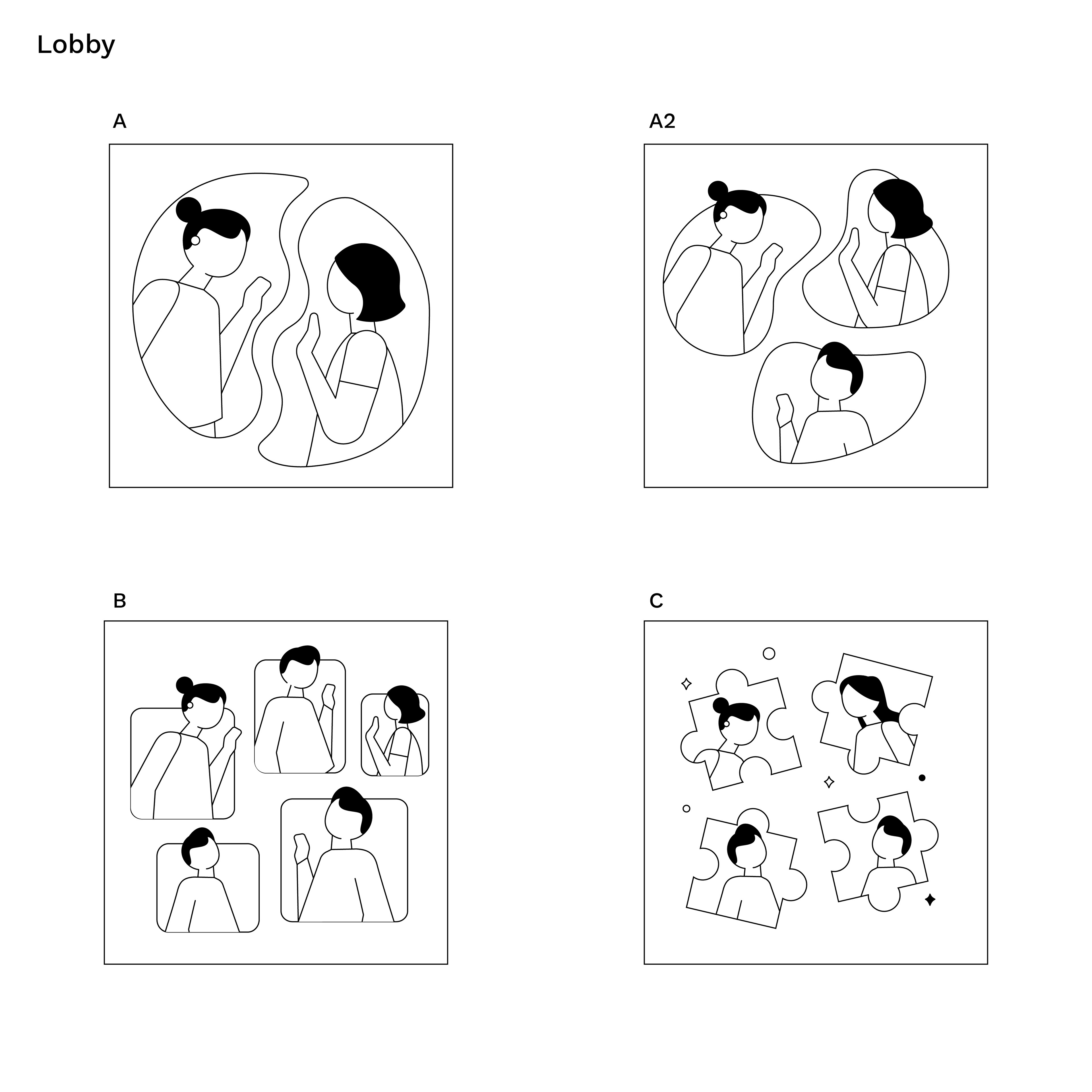 Lobby

A

A2

B

C