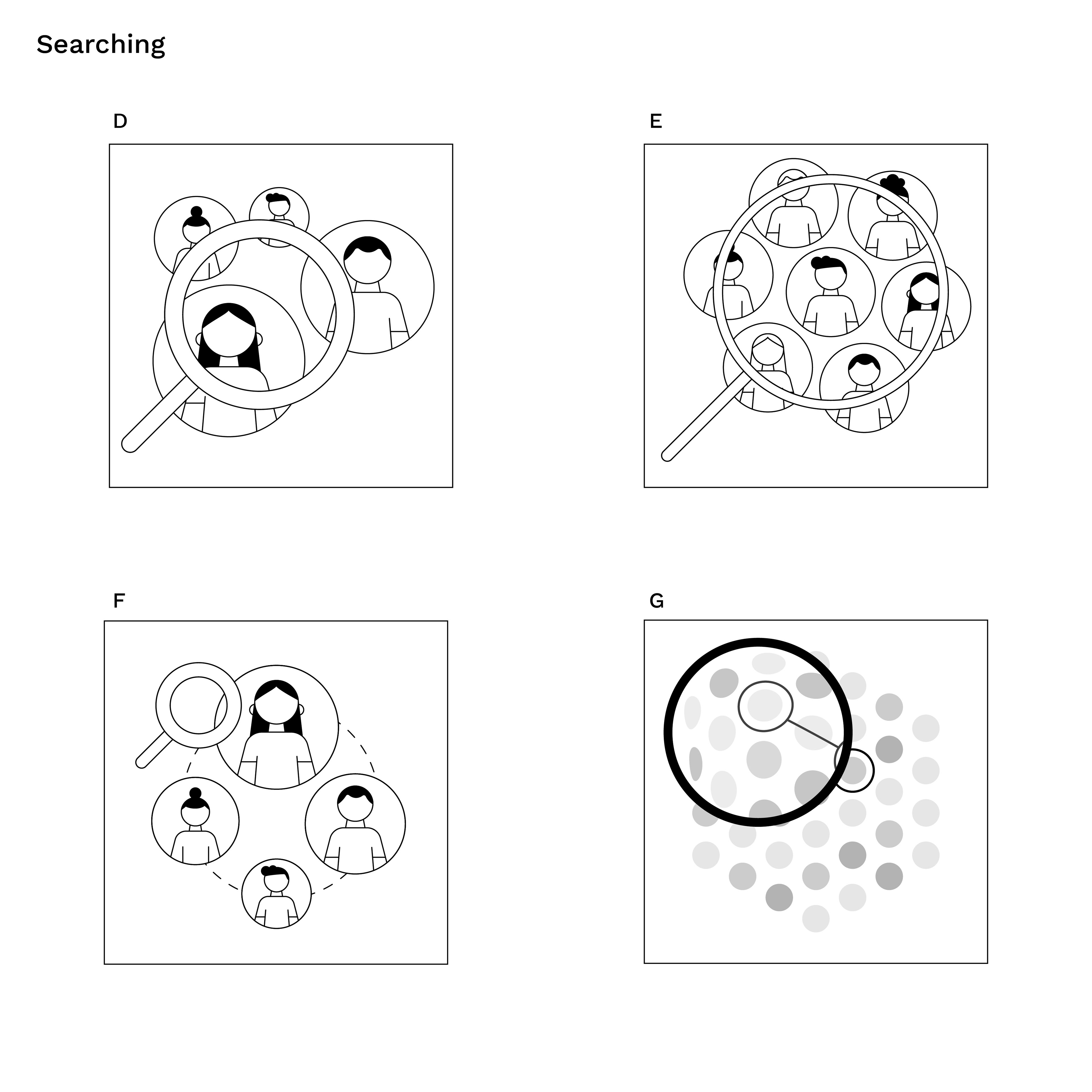 Searching

D

E

F

G