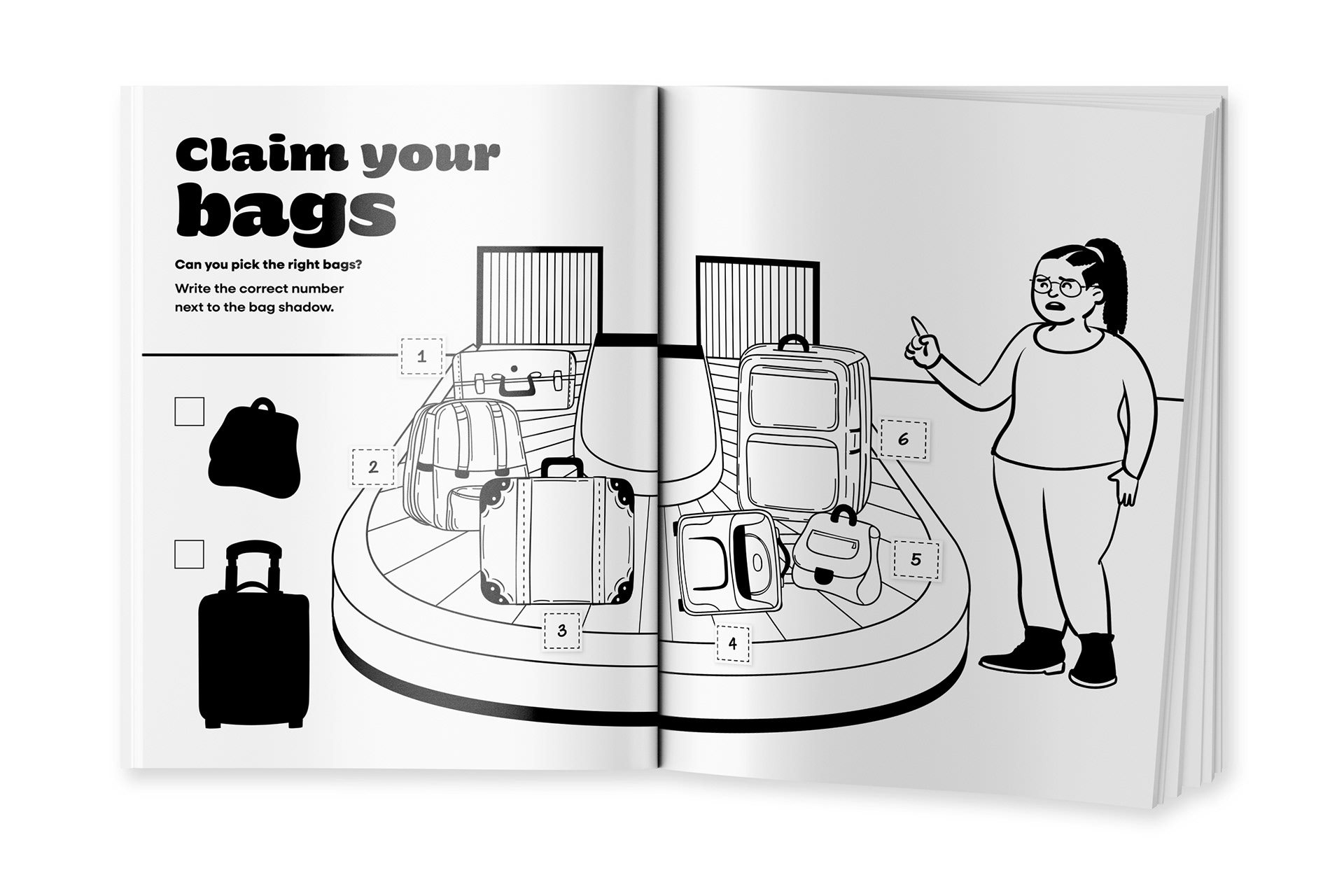 Claim your bags

Can you pick the right bags?

Write the correct number next to the bag shadow.

1

2

3

4

5

6