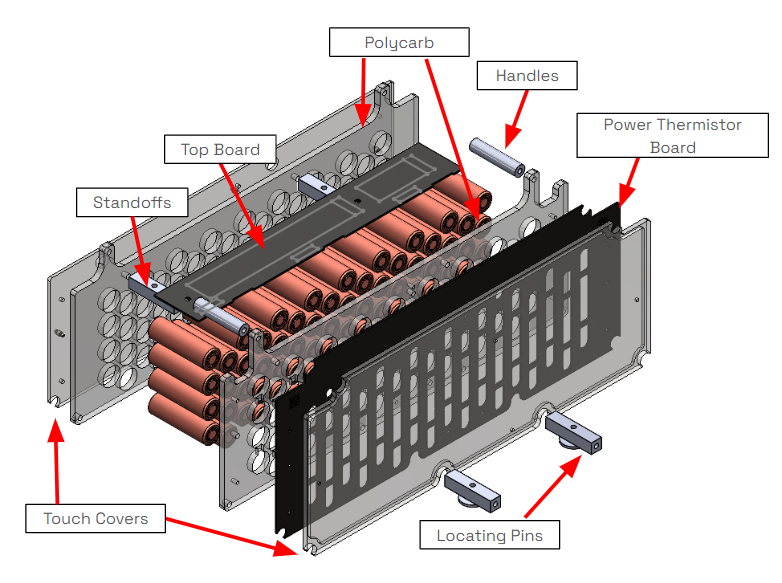 Polycarb

Handles

Power Thermistor Board

Top Board

Standoffs

Touch Covers

Locating Pins