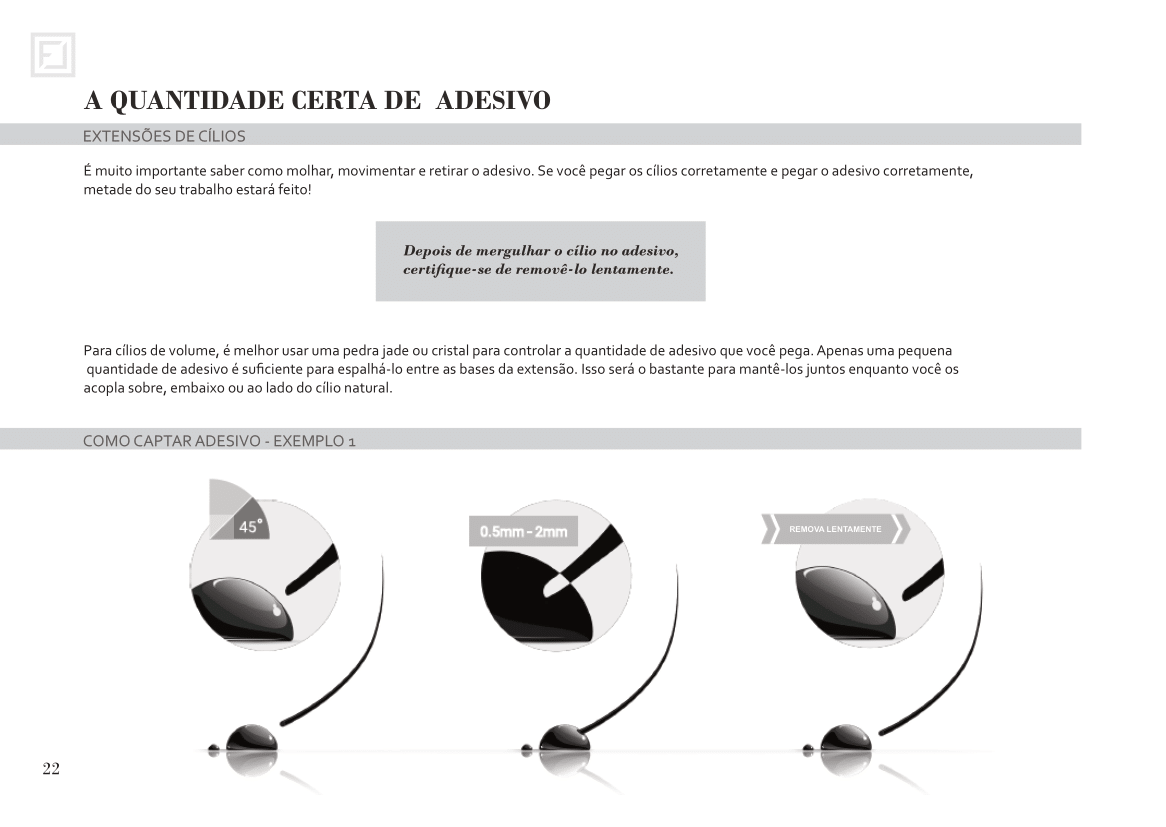 A QUANTIDADE CERTA DE ADESIVO

EXTENSÕES DE CÍLIOS

É muito importante saber como molhar, movimentar e retirar o adesivo. Se você pegar os cílios corretamente e pegar o adesivo corretamente, metade do seu trabalho estará feito!

Depois de mergulhar o cílio no adesivo, certifique-se de removê-lo lentamente.

Para cílios de volume, é melhor usar uma pedra jade ou cristal para controlar a quantidade de adesivo que você pega. Apenas uma pequena quantidade de adesivo é suficiente para espalhá-lo entre as bases da extensão. Isso será o bastante para mantê-los juntos enquanto você os acopla sobre, embaixo ou ao lado do cílio natural.

COMO CAPTAR ADESIVO - EXEMPLO 1

45°

0.5mm - 2mm

REMOVA LENTAMENTE

22