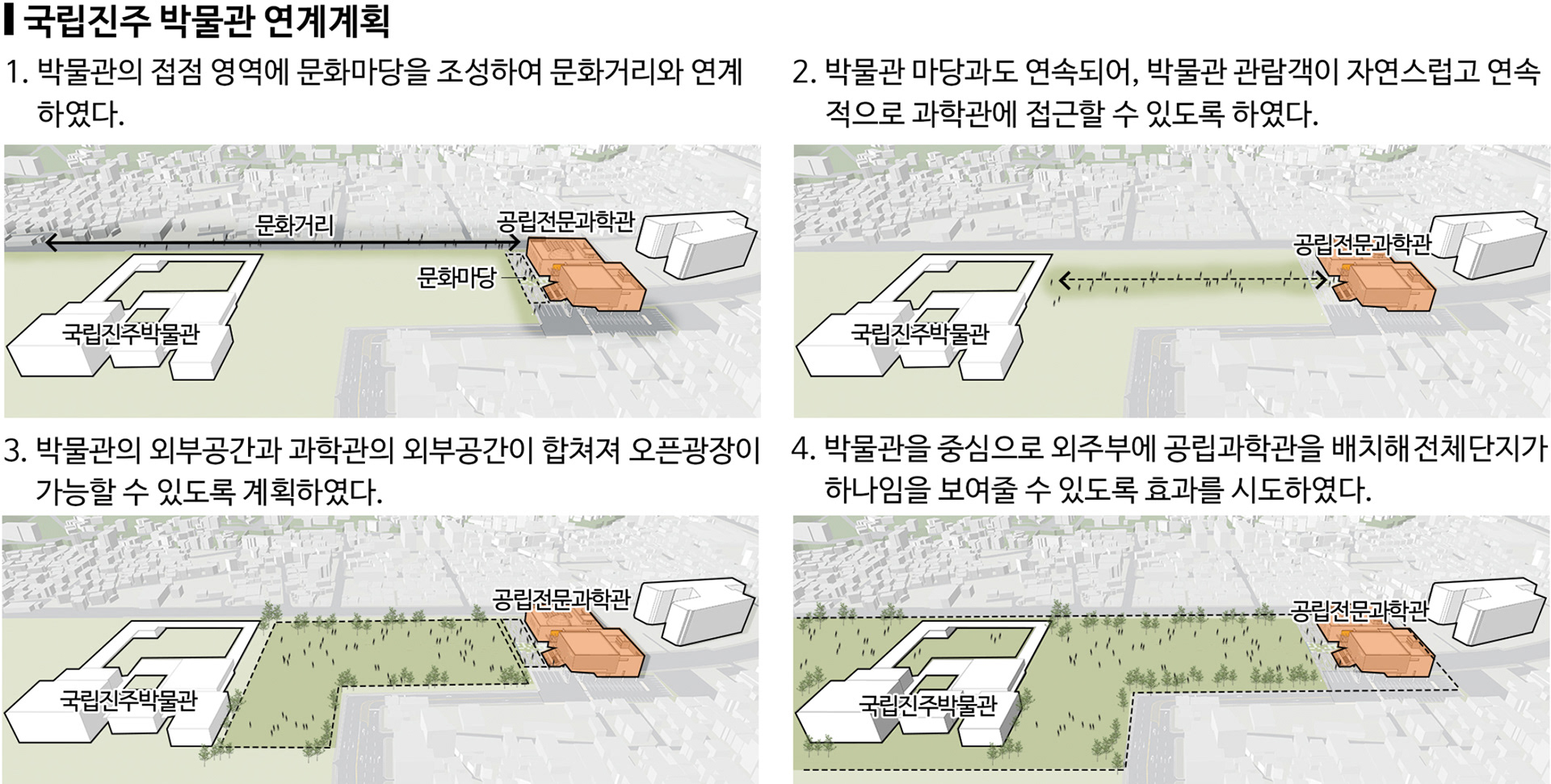 국립진주 박물관 연계계획

1. 박물관의 접점 영역에 문화마당을 조성하여 문화거리와 연계하였다.

문화거리
공립전문과학관
문화마당
국립진주박물관

2. 박물관 마당과도 연속되어, 박물관 관람객이 자연스럽고 연속적으로 과학관에 접근할 수 있도록 하였다.

공립전문과학관
국립진주박물관

3. 박물관의 외부공간과 과학관의 외부공간이 합쳐져 오픈광장이 가능할 수 있도록 계획하였다.

공립전문과학관
국립진주박물관

4. 박물관을 중심으로 외주부에 공립과학관을 배치해 전체단지가 하나임을 보여줄 수 있도록 효과를 시도하였다.

공립전문과학관
국립진주박물관