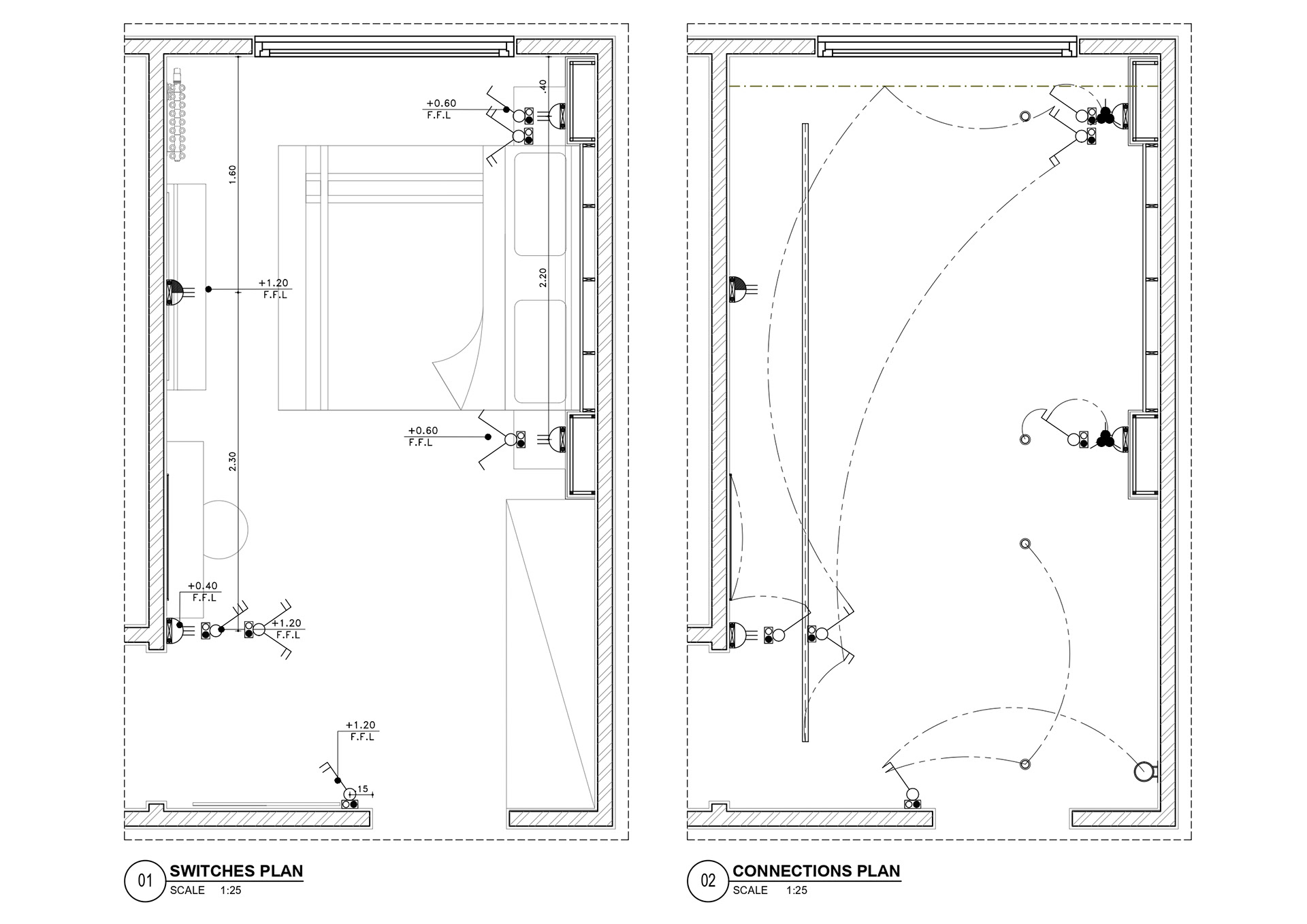 +0.60
F.F.L

.40

1.60

+1.20
F.F.L

2.20

+0.60
F.F.L

2.30

+0.40
F.F.L

+1.20
F.F.L

+1.20
F.F.L

15

01 SWITCHES PLAN
SCALE 1:25

02 CONNECTIONS PLAN
SCALE 1:25