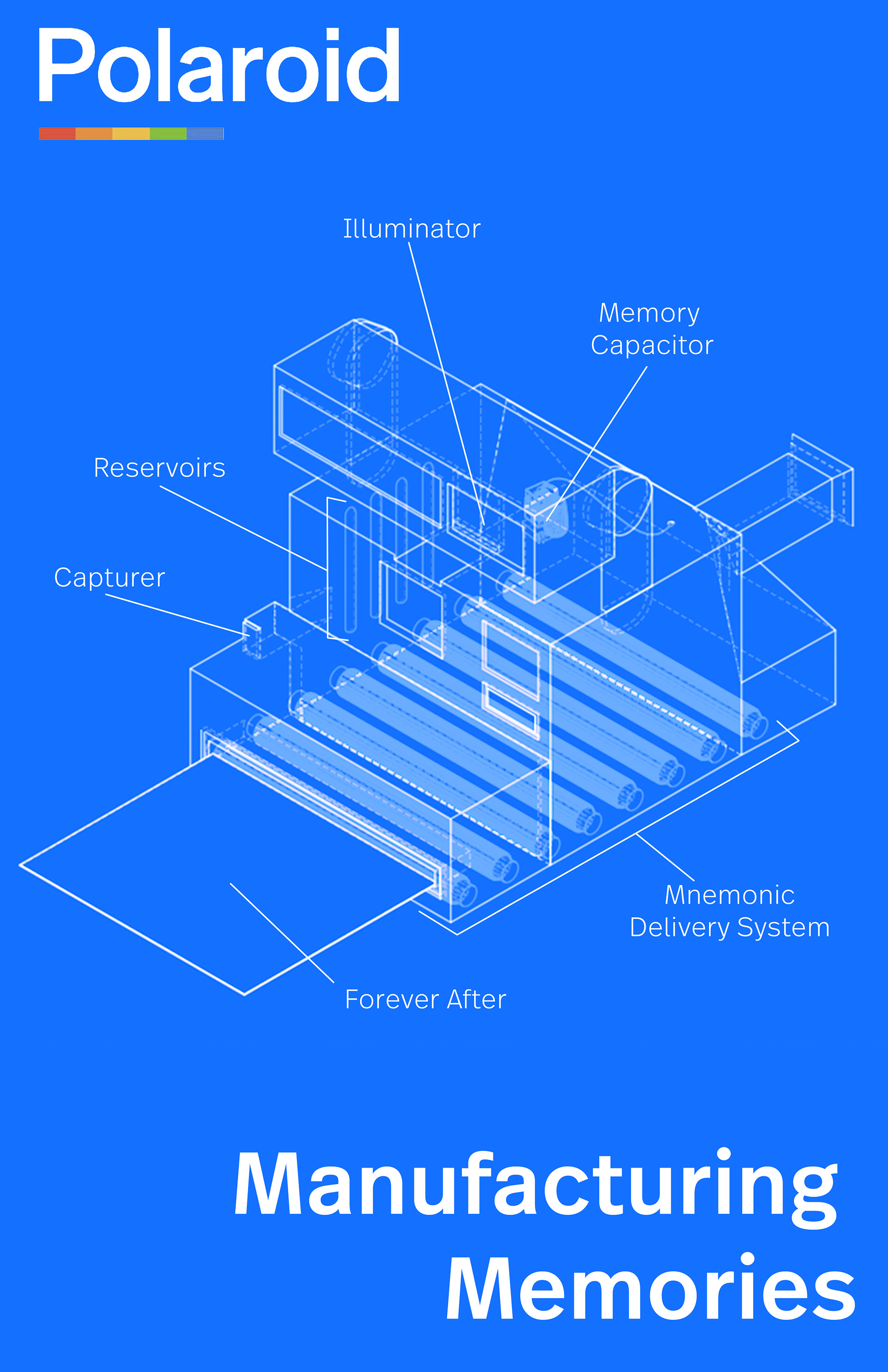 Polaroid

Illuminator

Memory Capacitor

Reservoirs

Capturer

Mnemonic Delivery System

Forever After

Manufacturing Memories