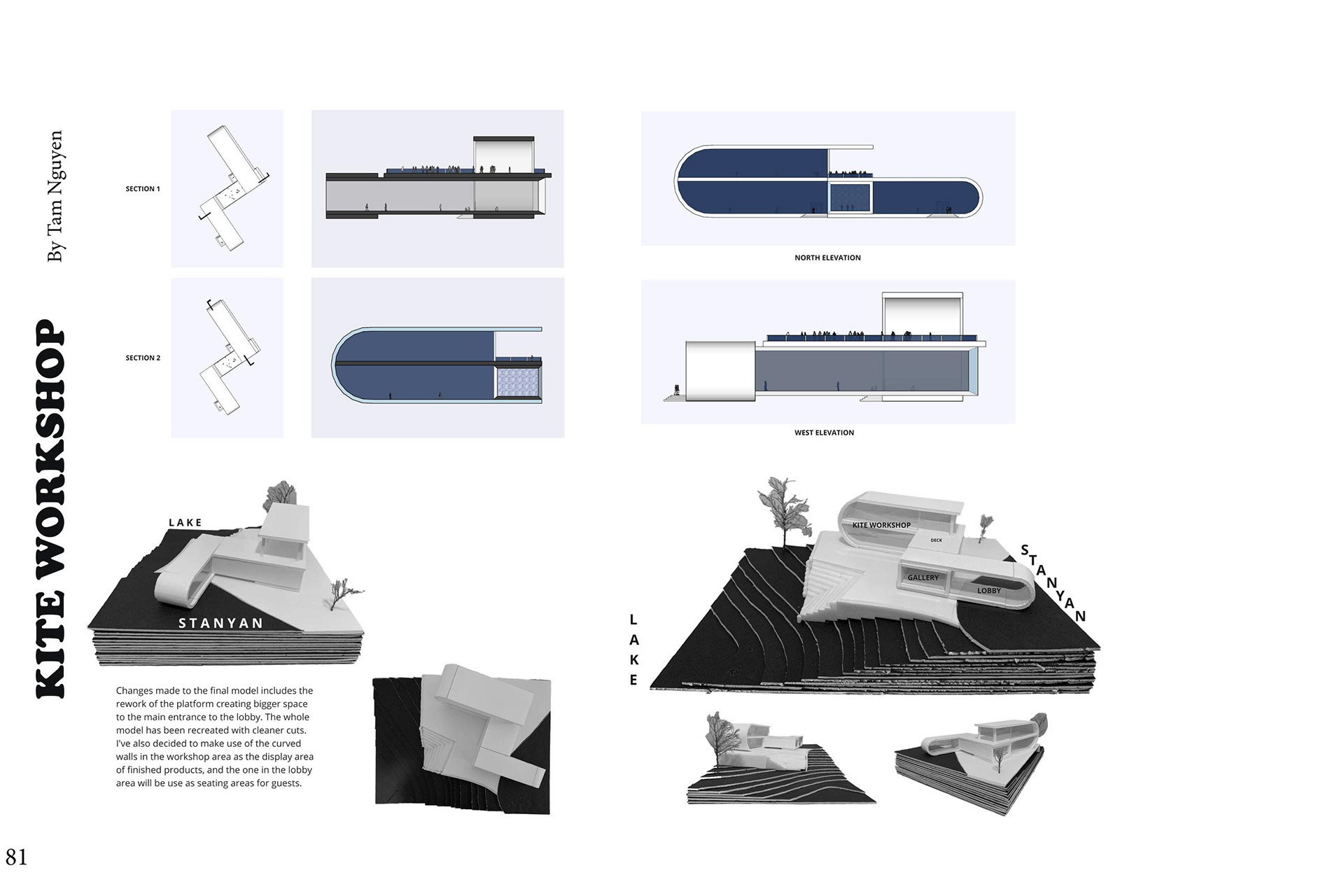 KITE WORKSHOP

By Tam Nguyen

SECTION 1

SECTION 2

NORTH ELEVATION

WEST ELEVATION

LAKE

STANYAN

Changes made to the final model includes the rework of the platform creating bigger space to the main entrance to the lobby. The whole model has been recreated with cleaner cuts. I've also decided to make use of the curved walls in the workshop area as the display area of finished products, and the one in the lobby area will be use as seating areas for guests.

KITE WORKSHOP

DECK

GALLERY

LOBBY

STANYAN

LAKE

81