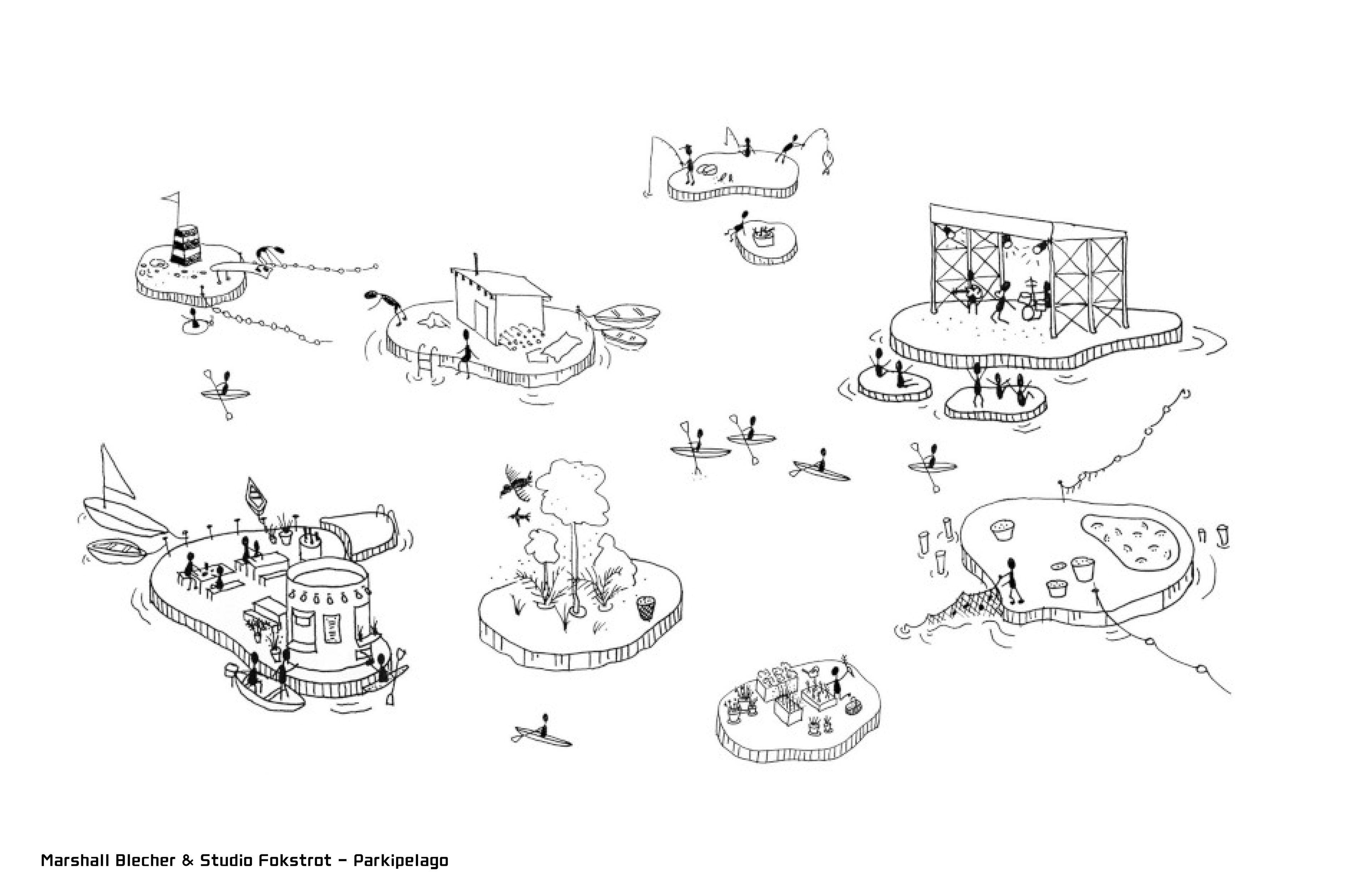 Marshall Blecher & Studio Fokstrot – Parkipelago