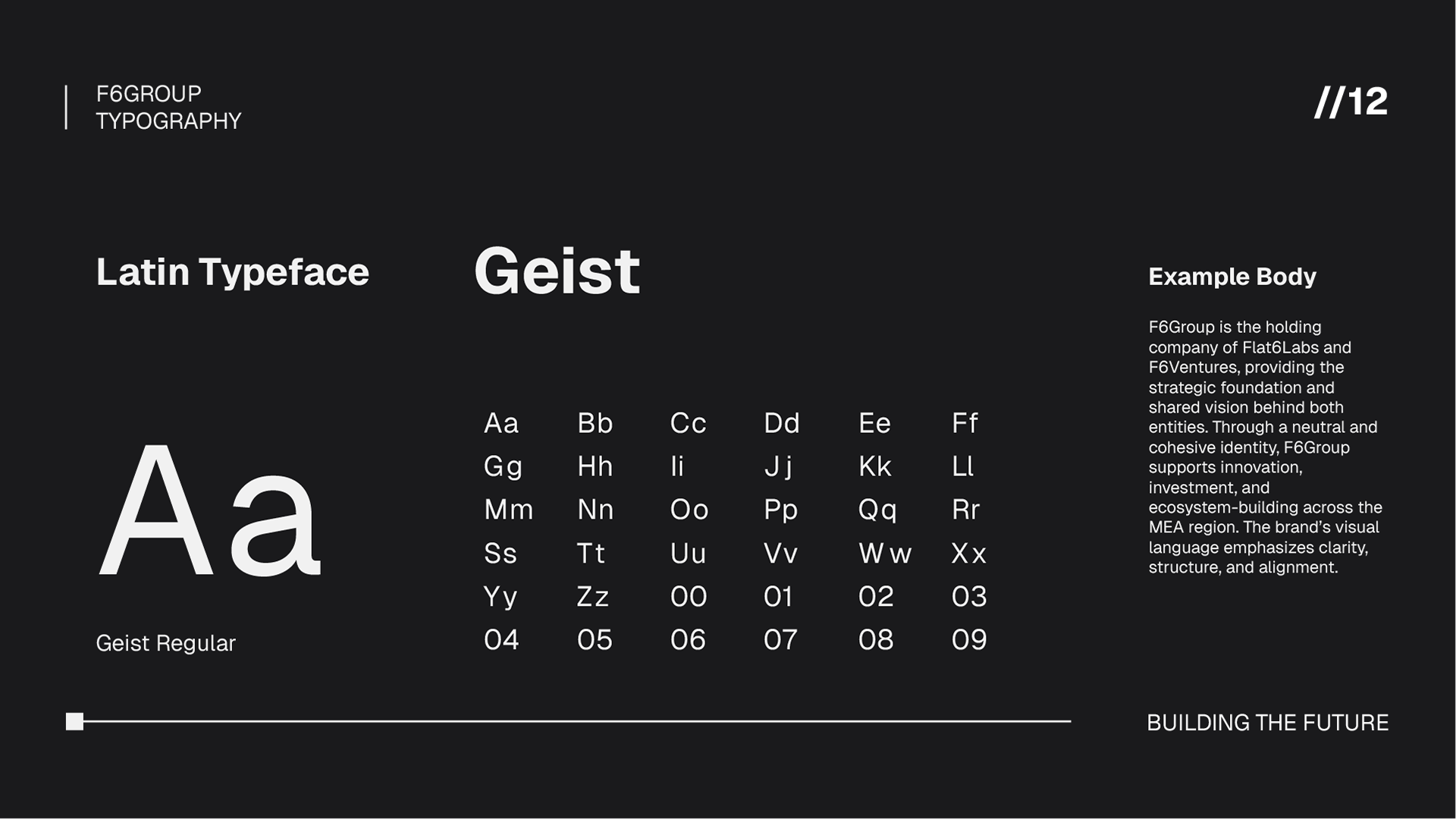 F6GROUP
TYPOGRAPHY

//12

Latin Typeface

Aa

Geist Regular

Geist

| Aa | Bb | Cc | Dd | Ee | Ff |
|---|---|---|---|---|---|
| Gg | Hh | Ii | Jj | Kk | Ll |
| Mm | Nn | Oo | Pp | Qq | Rr |
| Ss | Tt | Uu | Vv | Ww | Xx |
| Yy | Zz | 00 | 01 | 02 | 03 |
| 04 | 05 | 06 | 07 | 08 | 09 |

Example Body

F6Group is the holding company of Flat6Labs and F6Ventures, providing the strategic foundation and shared vision behind both entities. Through a neutral and cohesive identity, F6Group supports innovation, investment, and ecosystem-building across the MEA region. The brand's visual language emphasizes clarity, structure, and alignment.

BUILDING THE FUTURE