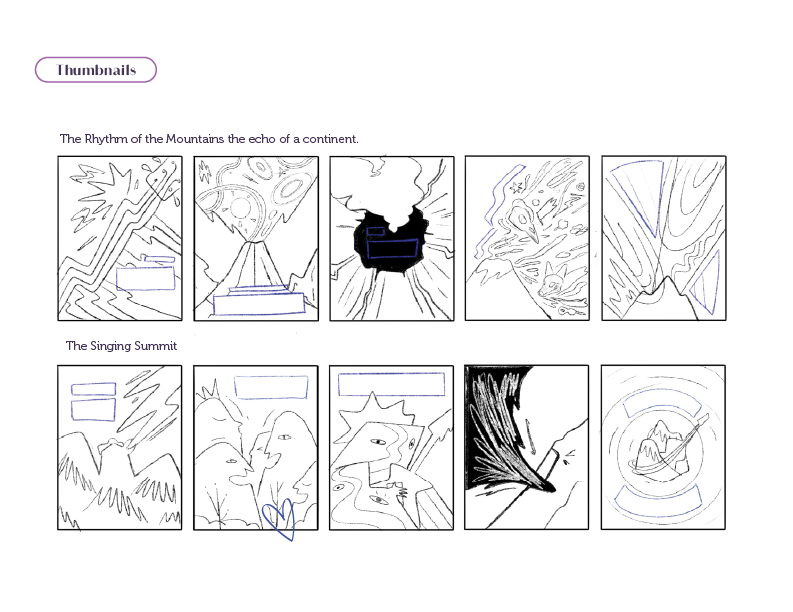 Thumbnails

The Rhythm of the Mountains the echo of a continent.

The Singing Summit