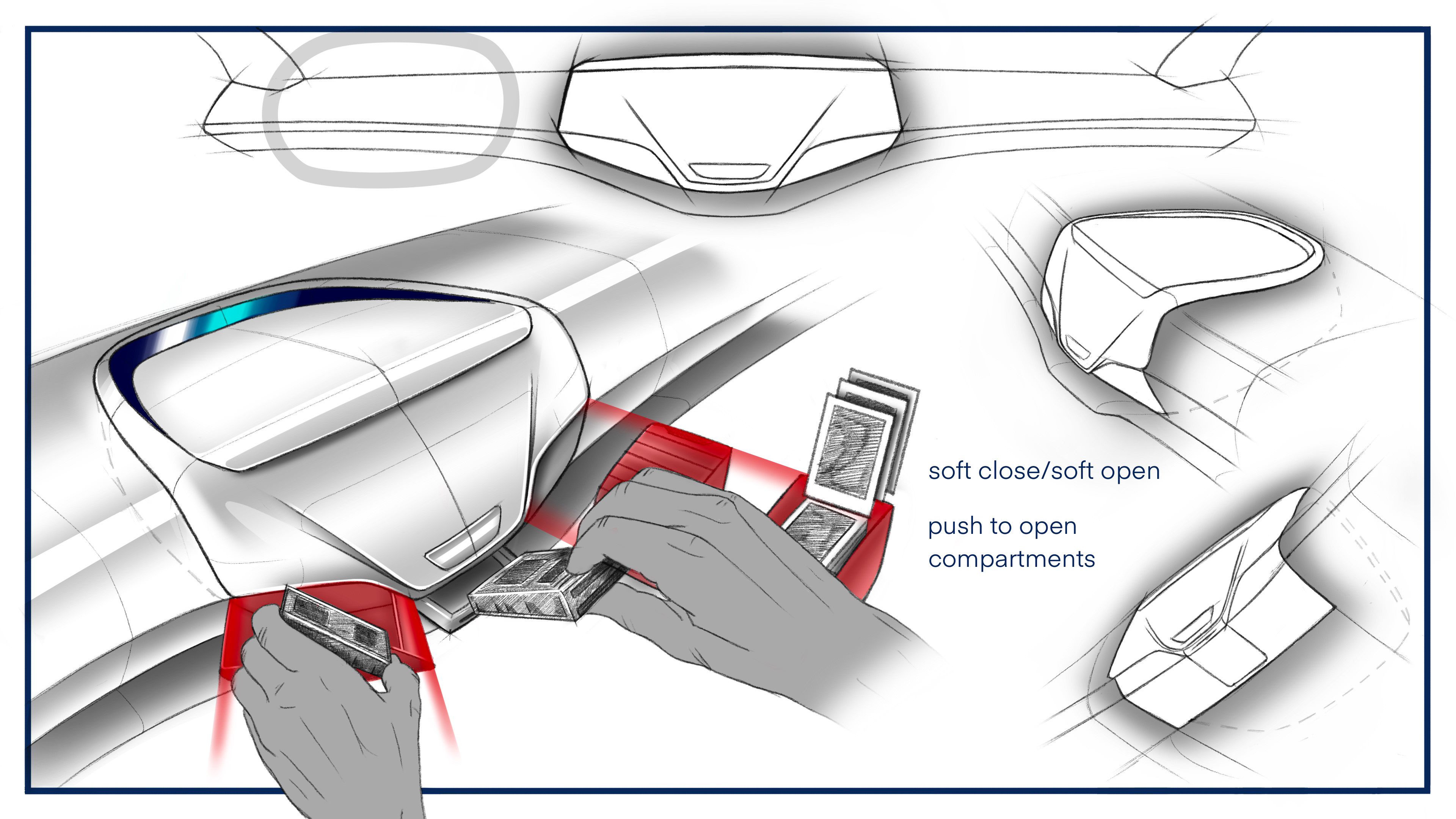 soft close/soft open

push to open compartments