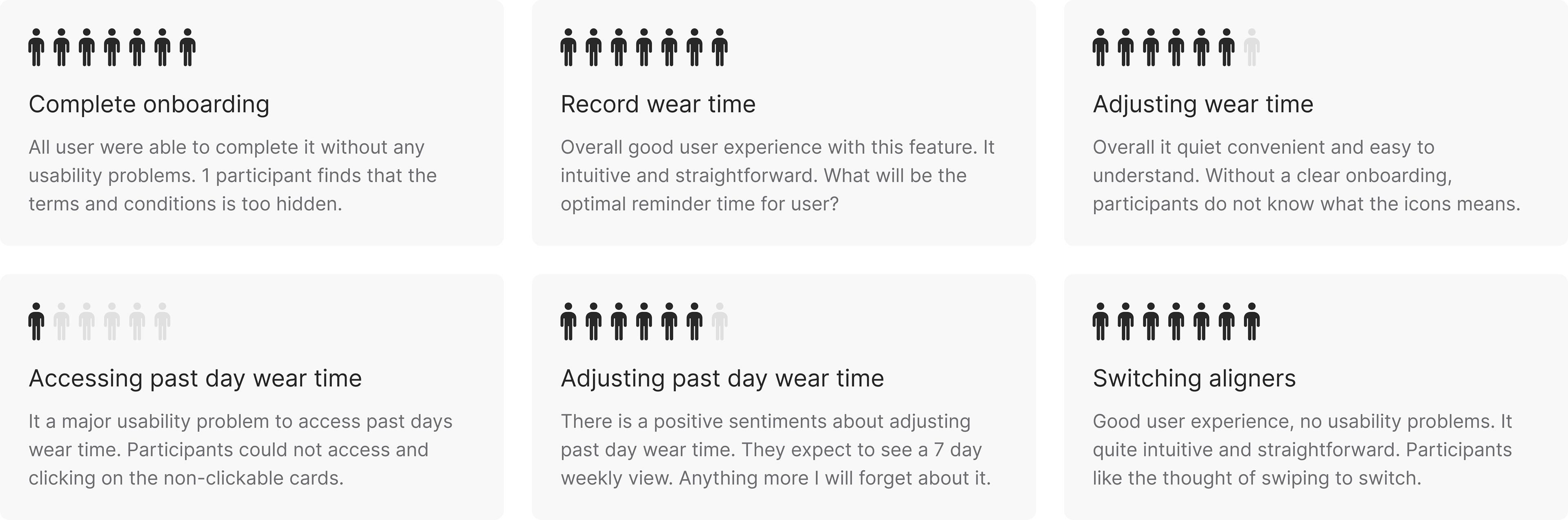 Complete onboarding

All user were able to complete it without any usability problems. 1 participant finds that the terms and conditions is too hidden.

Record wear time

Overall good user experience with this feature. It intuitive and straightforward. What will be the optimal reminder time for user?

Adjusting wear time

Overall it quiet convenient and easy to understand. Without a clear onboarding, participants do not know what the icons means.

Accessing past day wear time

It a major usability problem to access past days wear time. Participants could not access and clicking on the non-clickable cards.

Adjusting past day wear time

There is a positive sentiments about adjusting past day wear time. They expect to see a 7 day weekly view. Anything more I will forget about it.

Switching aligners

Good user experience, no usability problems. It quite intuitive and straightforward. Participants like the thought of swiping to switch.