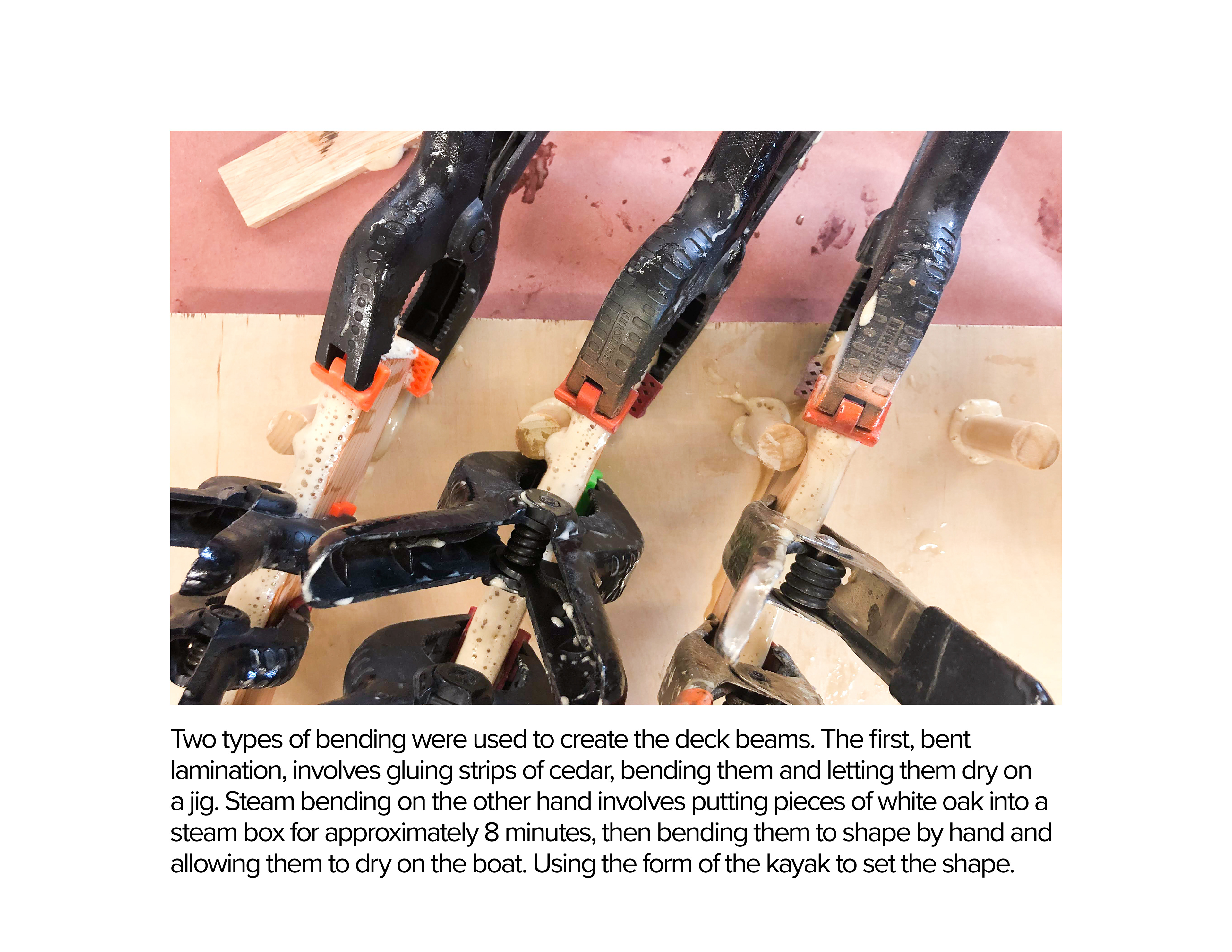 Two types of bending were used to create the deck beams. The first, bent lamination, involves gluing strips of cedar, bending them and letting them dry on a jig. Steam bending on the other hand involves putting pieces of white oak into a steam box for approximately 8 minutes, then bending them to shape by hand and allowing them to dry on the boat. Using the form of the kayak to set the shape.