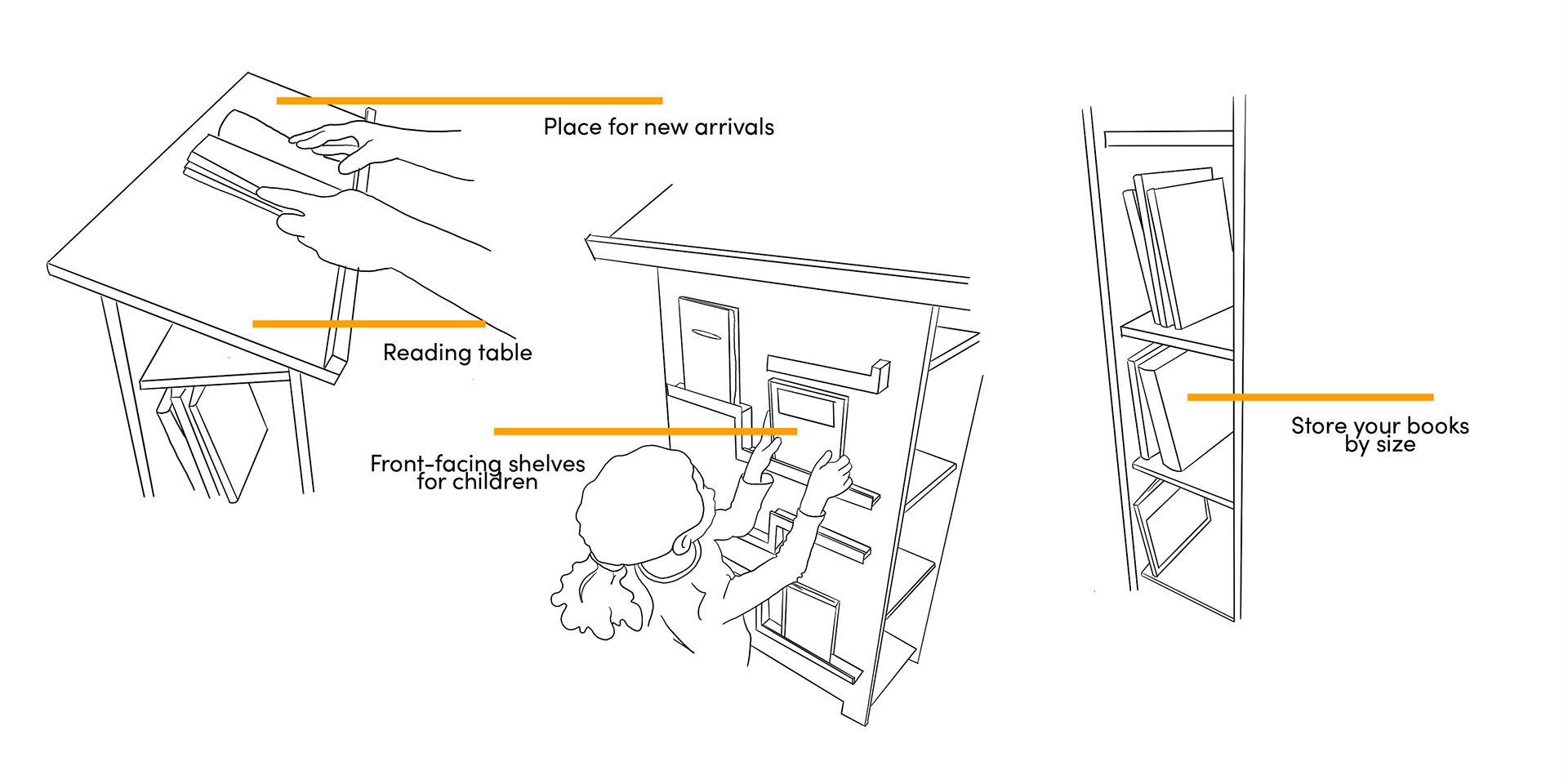 Place for new arrivals

Reading table

Front-facing shelves for children

Store your books by size