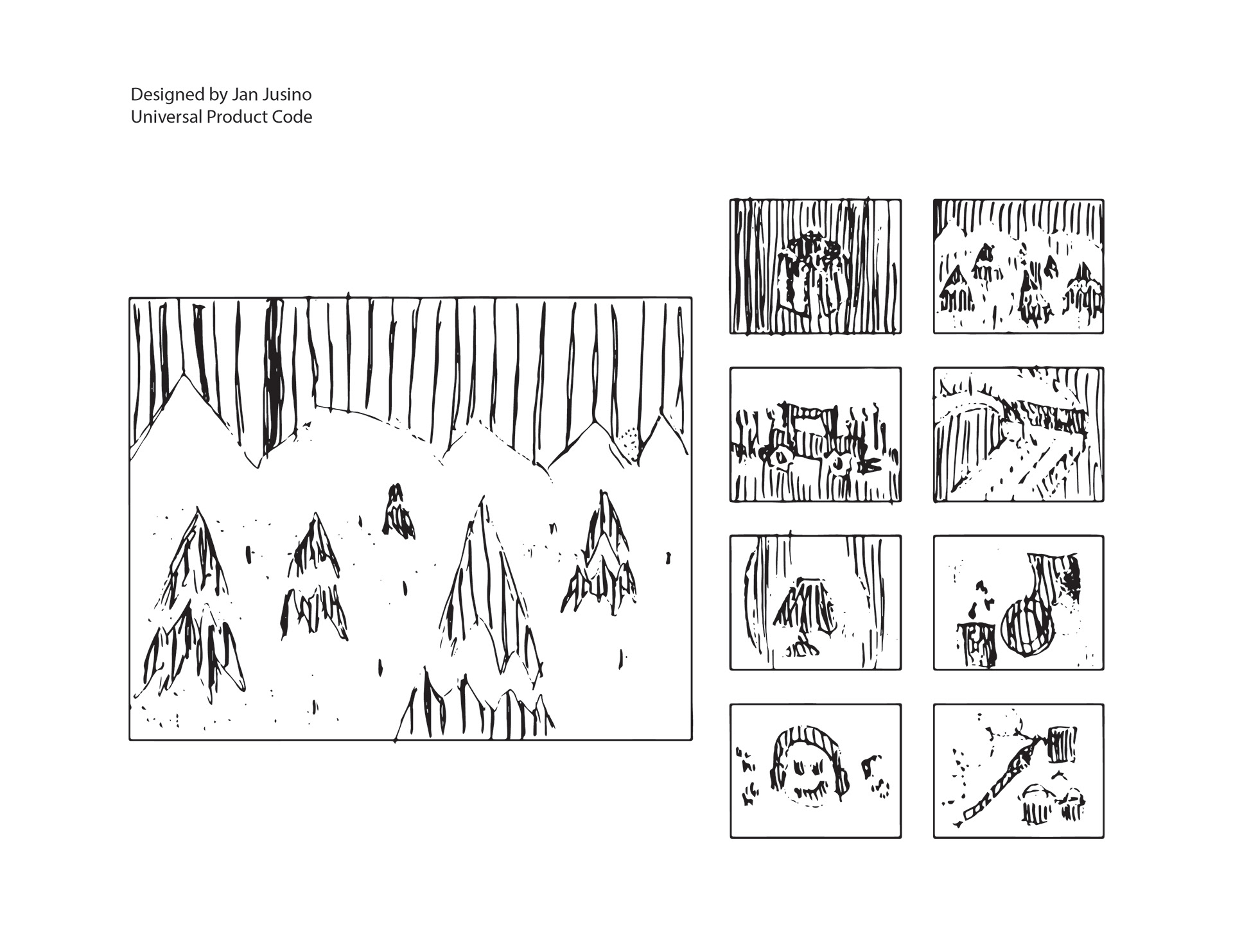 Designed by Jan Jusino
Universal Product Code