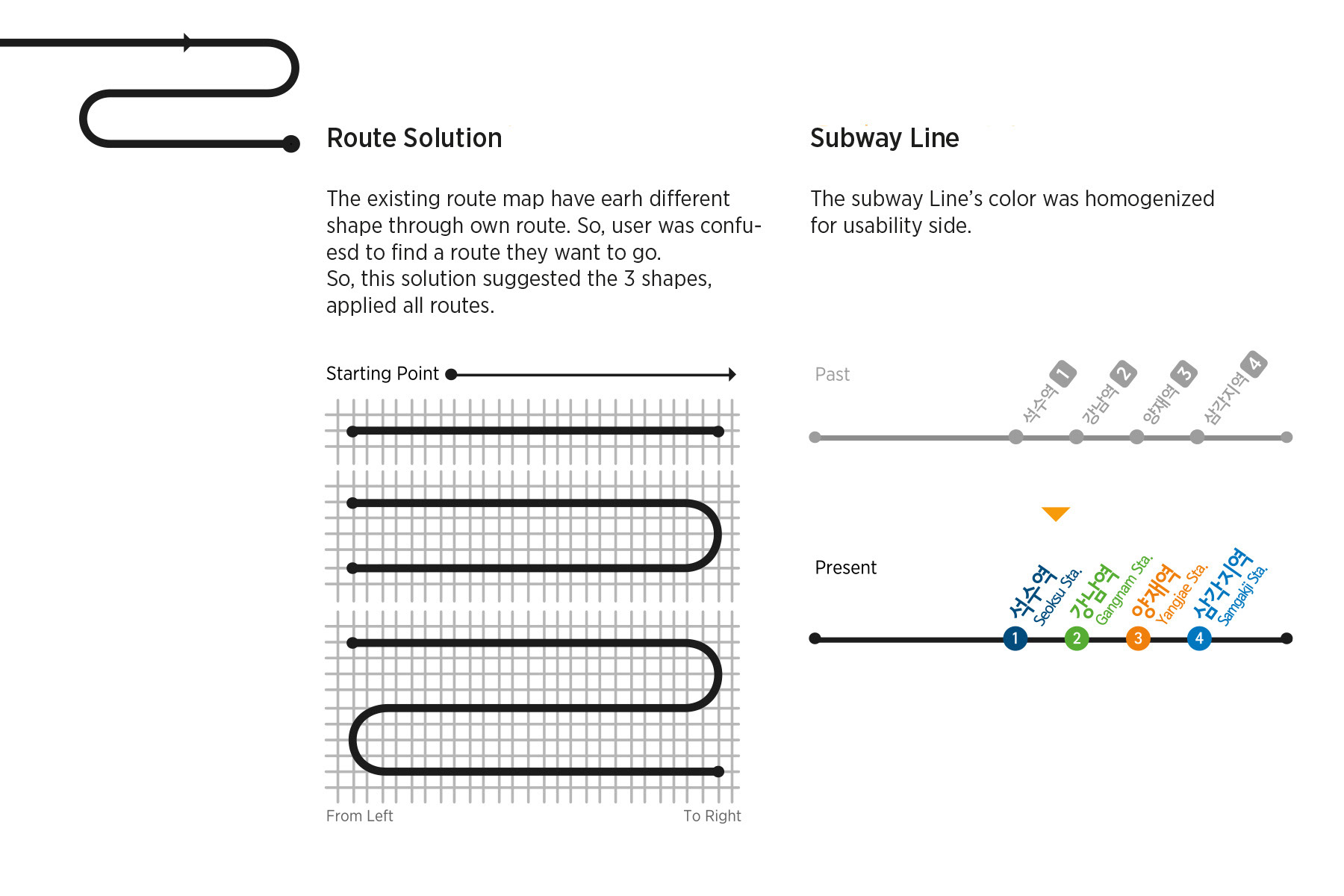 Route Solution

The existing route map have earh different shape through own route. So, user was confuesd to find a route they want to go.
So, this solution suggested the 3 shapes, applied all routes.

Starting Point

From Left
To Right

Subway Line

The subway Line's color was homogenized for usability side.

Past

석수역 1
강남역 2
양재역 3
삼각지역 4

Present

석수역 Seoksu Sta.
강남역 Gangnam Sta.
양재역 Yangjae Sta.
삼각지역 Samgakji Sta.
1
2
3
4