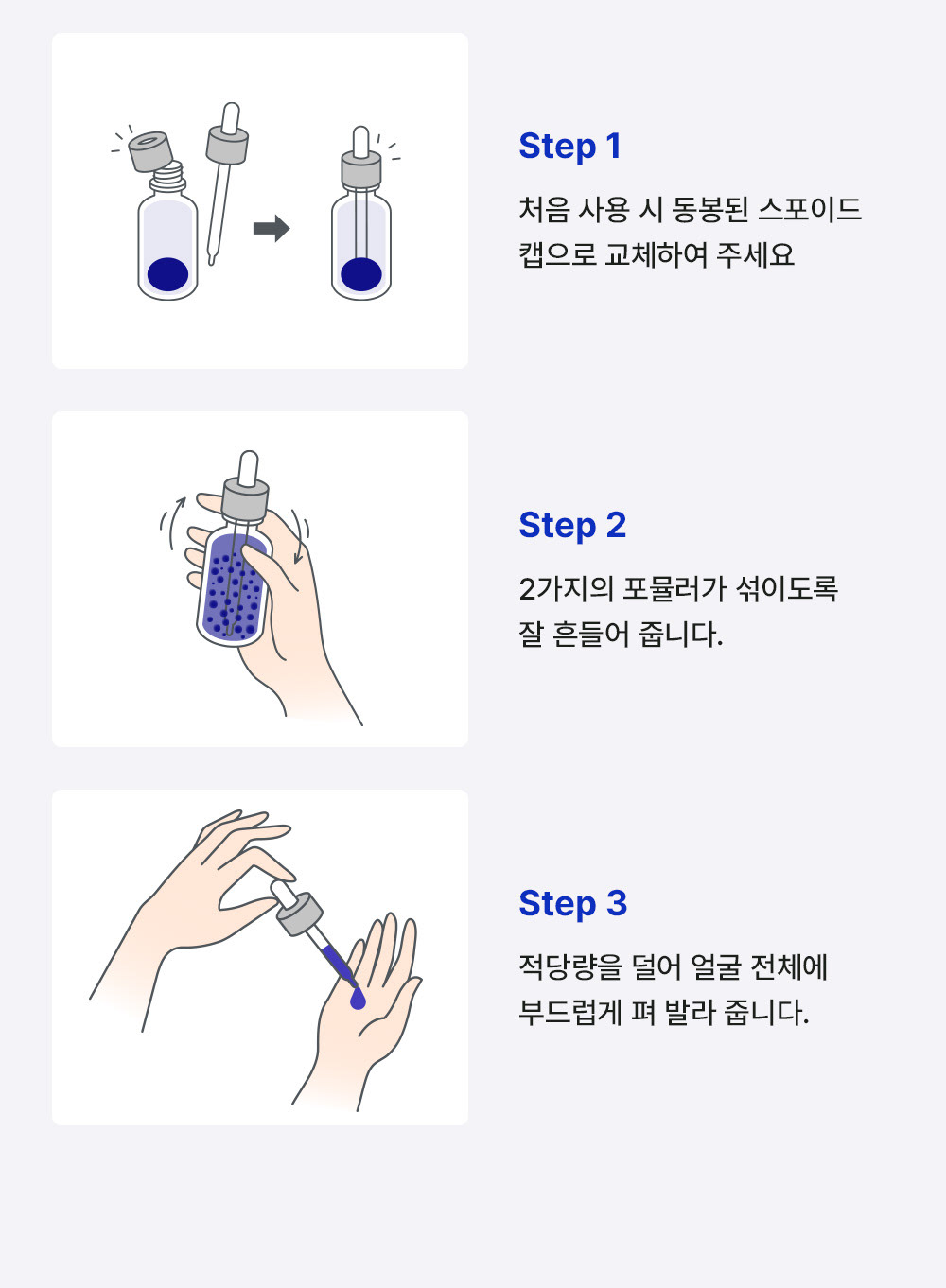 Step 1

처음 사용 시 동봉된 스포이드 캡으로 교체하여 주세요

Step 2

2가지의 포뮬러가 섞이도록 잘 흔들어 줍니다.

Step 3

적당량을 덜어 얼굴 전체에 부드럽게 펴 발라 줍니다.