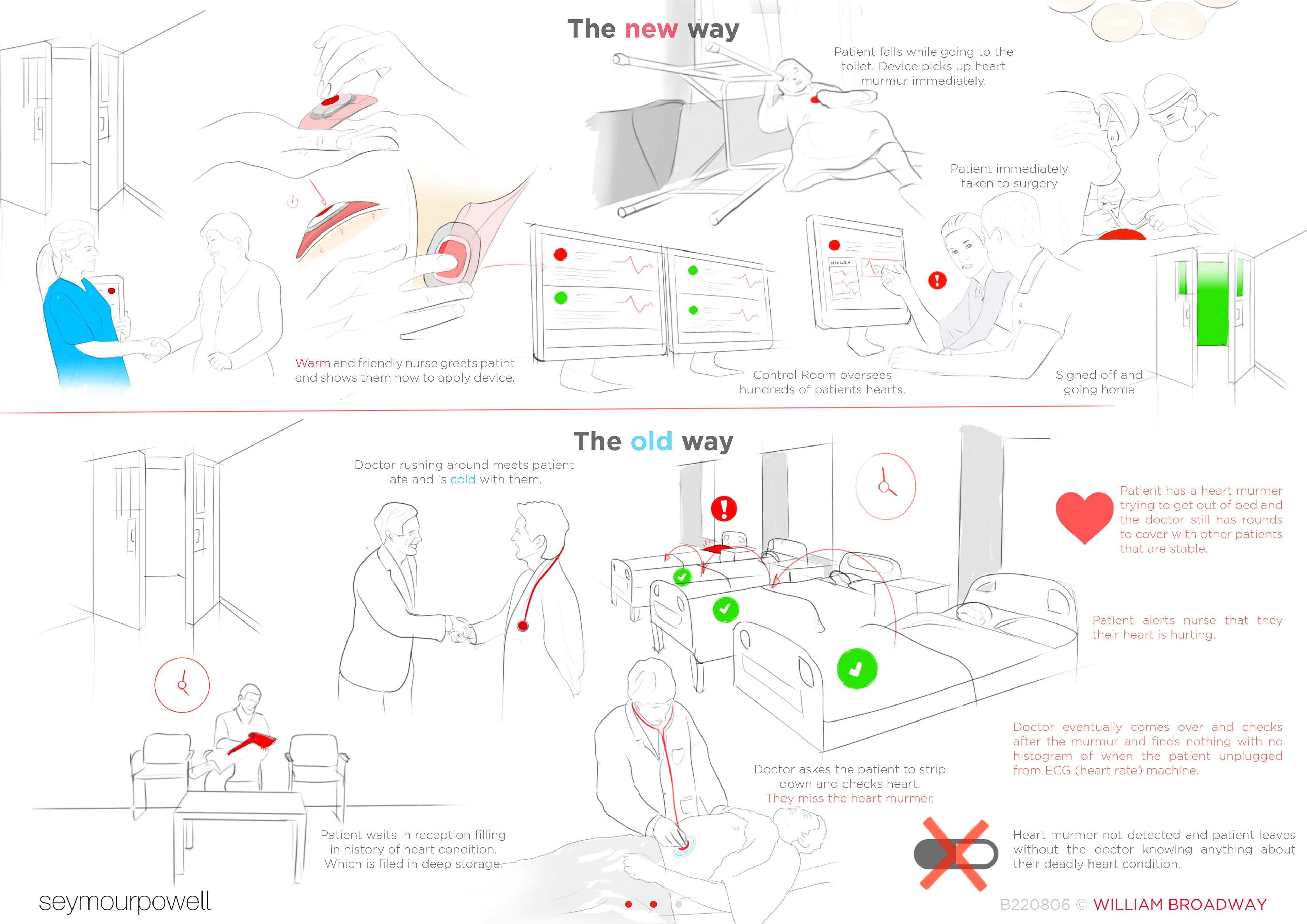 The new way

Patient falls while going to the toilet. Device picks up heart murmur immediately.

Patient immediately taken to surgery

HISTORY

Warm and friendly nurse greets patint and shows them how to apply device.

Control Room oversees hundreds of patients hearts.

Signed off and going home

The old way

Doctor rushing around meets patient late and is cold with them.

Patient has a heart murmer trying to get out of bed and the doctor still has rounds to cover with other patients that are stable.

Patient alerts nurse that they their heart is hurting.

Doctor eventually comes over and checks after the murmur and finds nothing with no histogram of when the patient unplugged from ECG (heart rate) machine.

Doctor askes the patient to strip down and checks heart. They miss the heart murmer.

Patient waits in reception filling in history of heart condition. Which is filed in deep storage.

Heart murmer not detected and patient leaves without the doctor knowing anything about their deadly heart condition.

seymourpowell

B220806 © WILLIAM BROADWAY