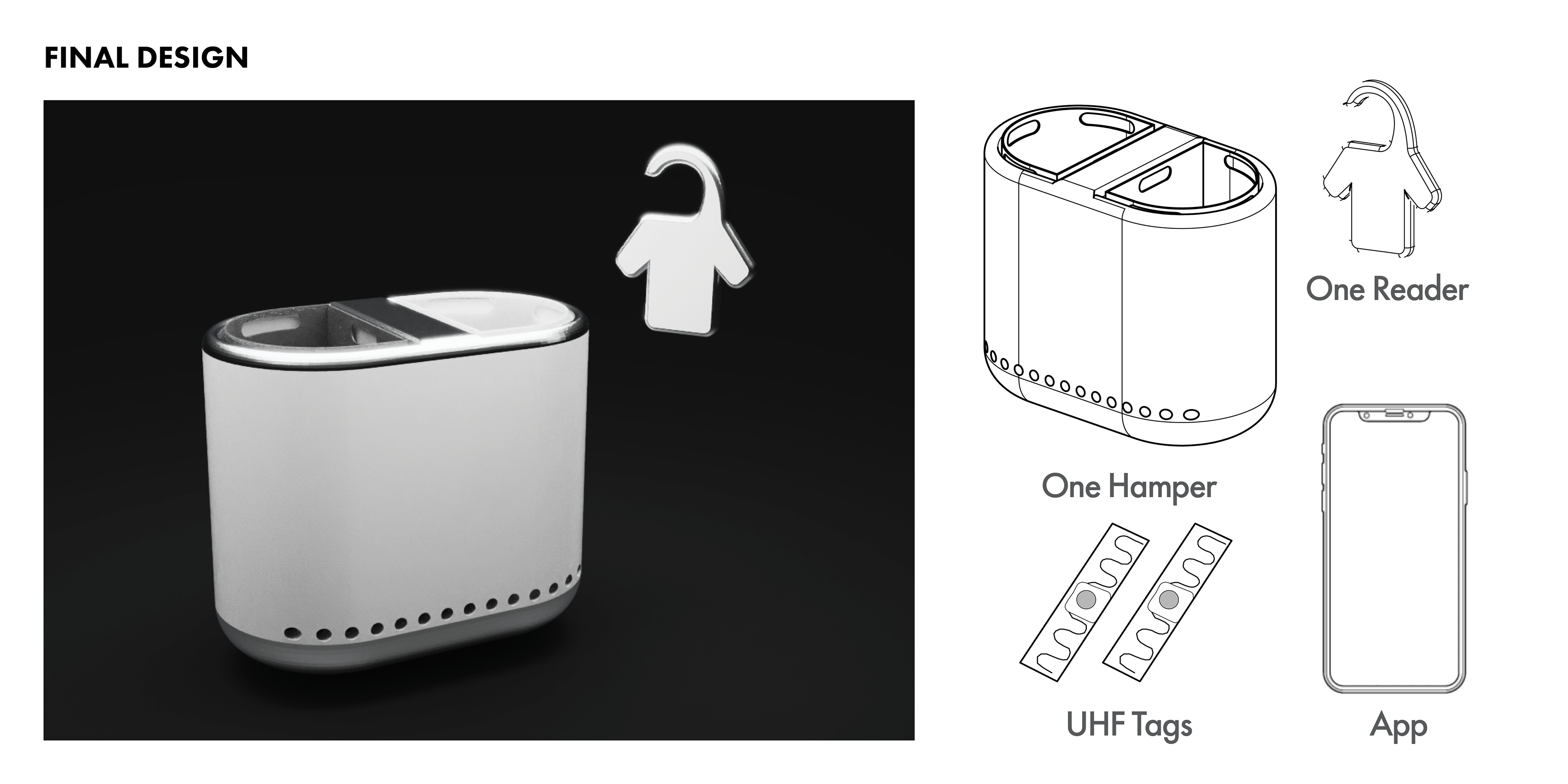 FINAL DESIGN

One Reader

One Hamper

UHF Tags

App