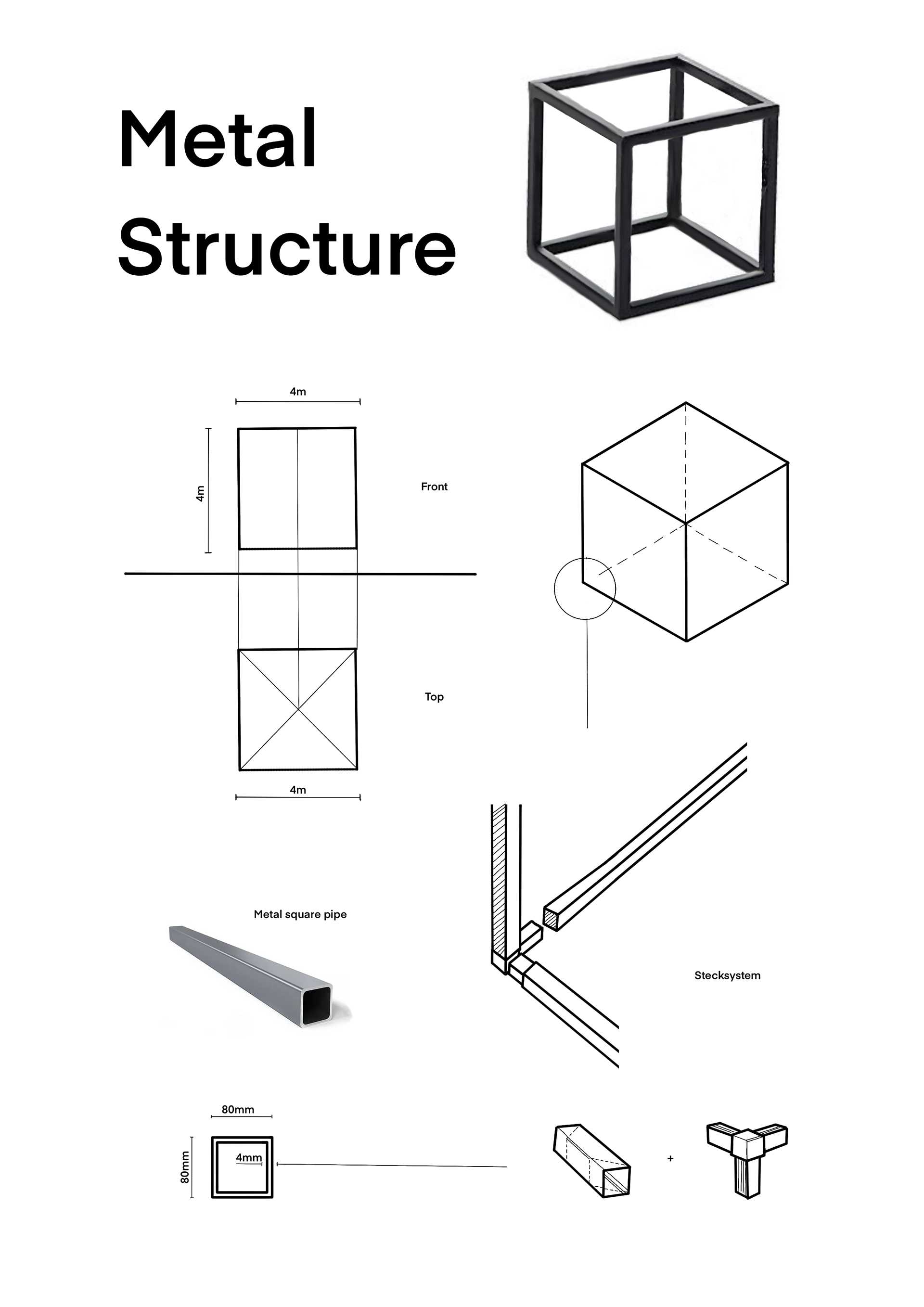 Metal Structure

4m

4m

Front

Top

4m

Metal square pipe

Stecksystem

80mm

80mm

4mm

+