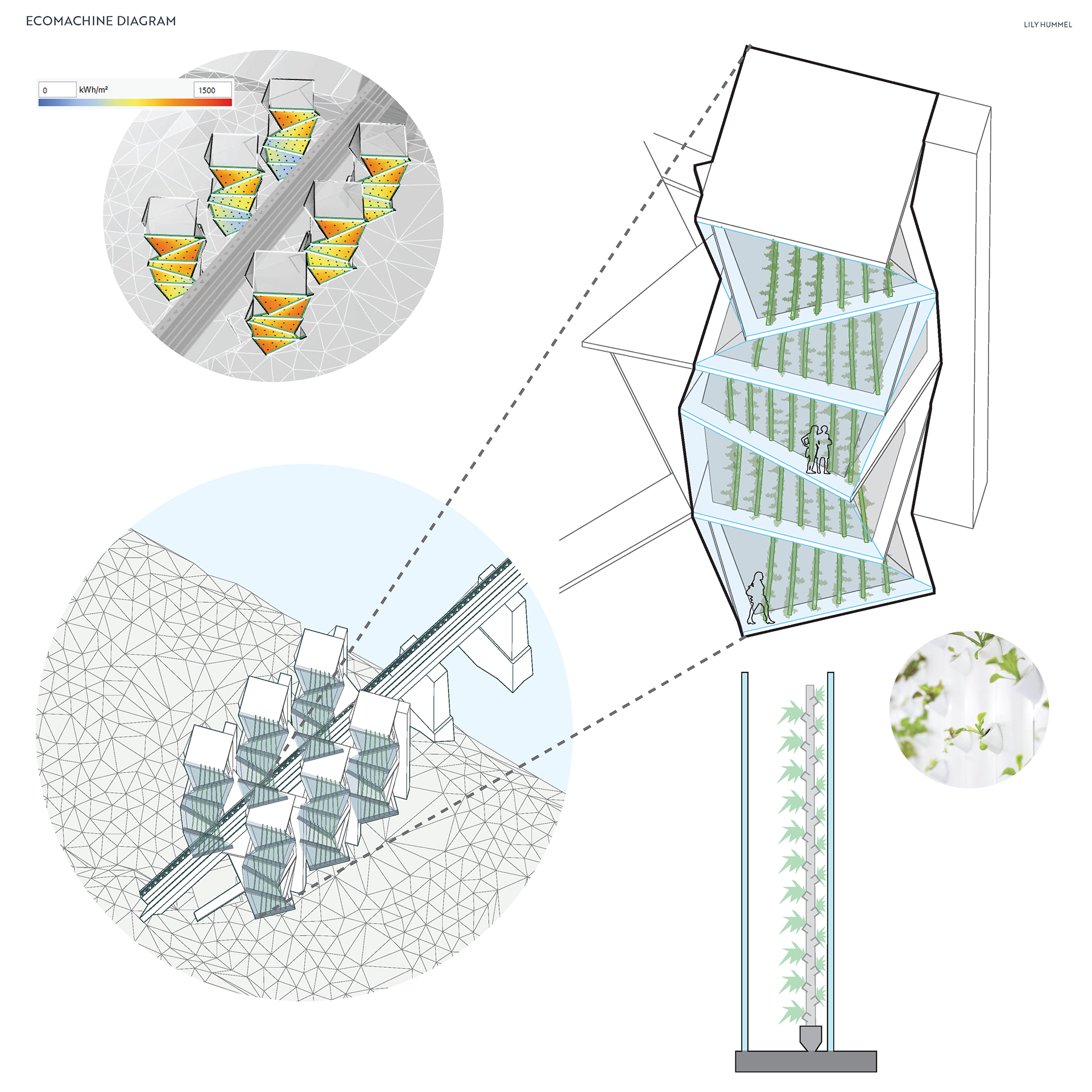 ECOMACHINE DIAGRAM

LILY HUMMEL

0 kWh/m²  1500