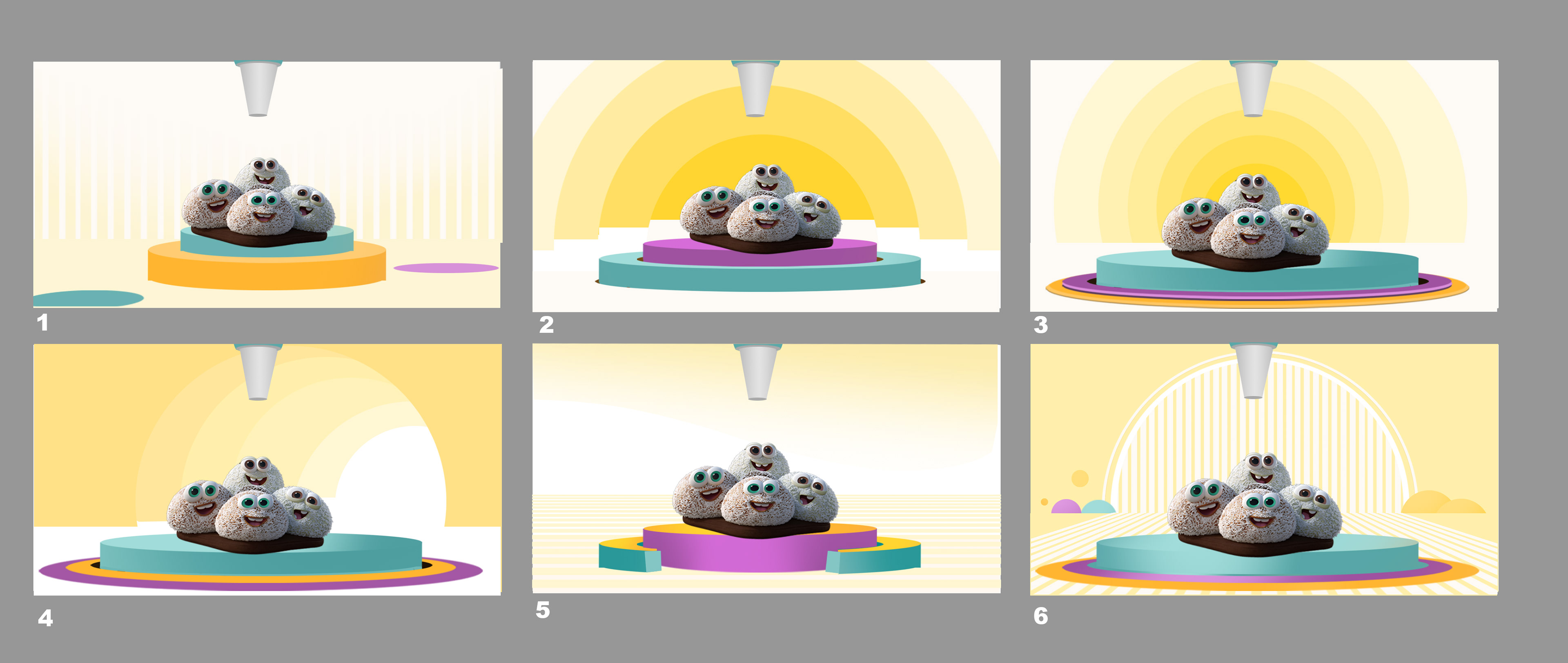 1

2

3

4

5

6