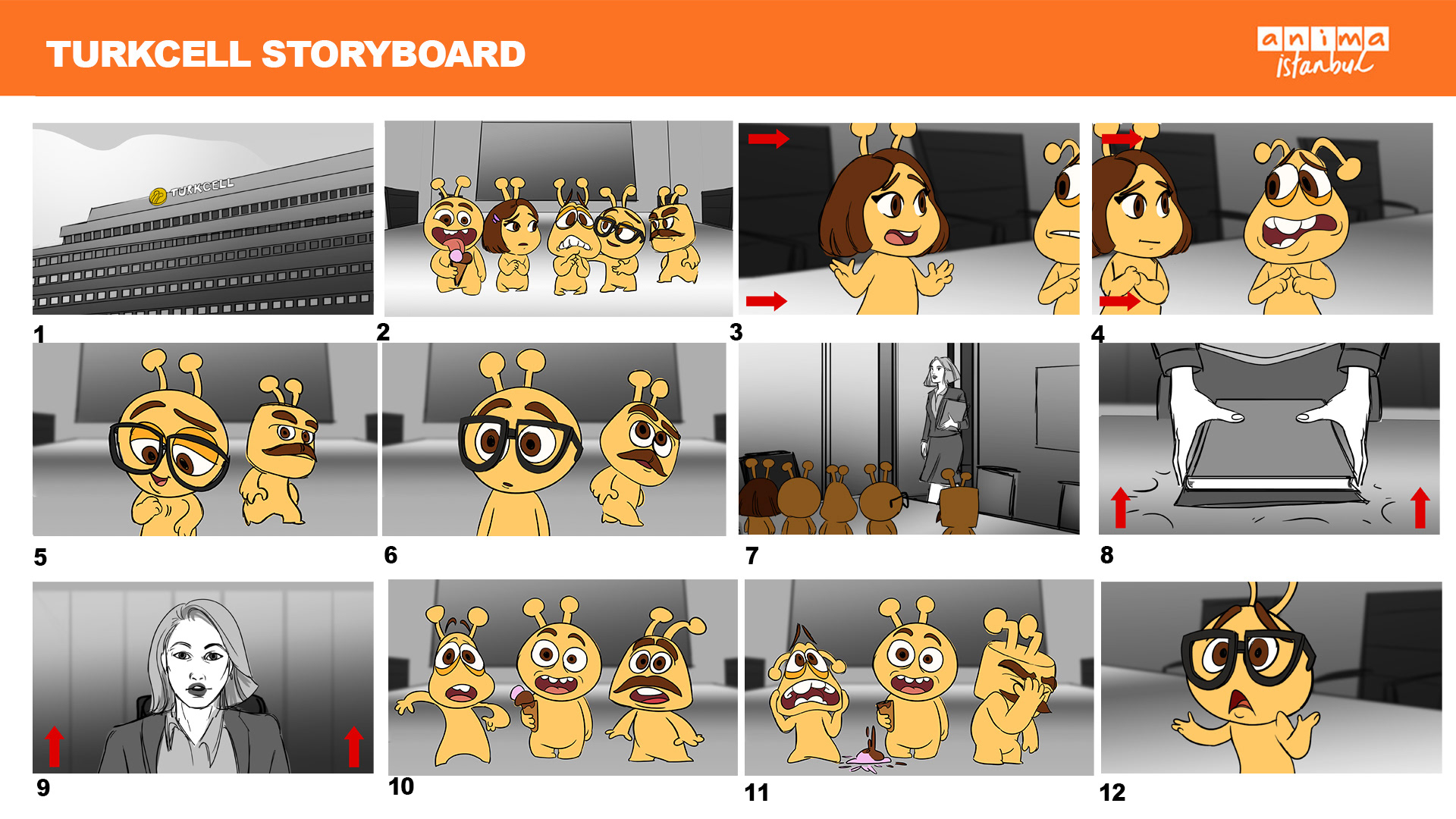 TURKCELL STORYBOARD

anima istanbul

TURKCELL

1

2

3

4

5

6

7

8

9

10

11

12