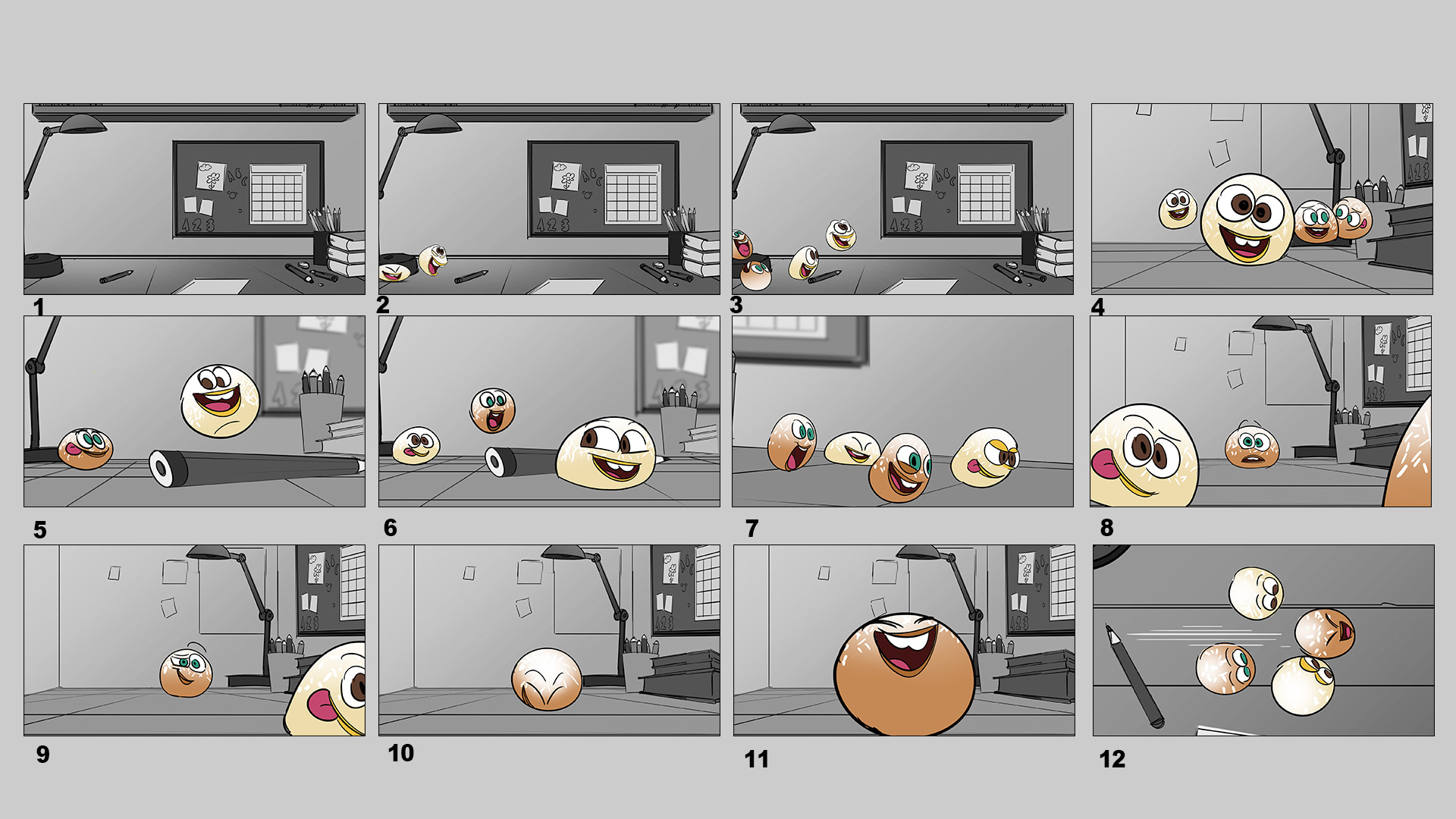 1
2
3
4
5
6
7
8
9
10
11
12