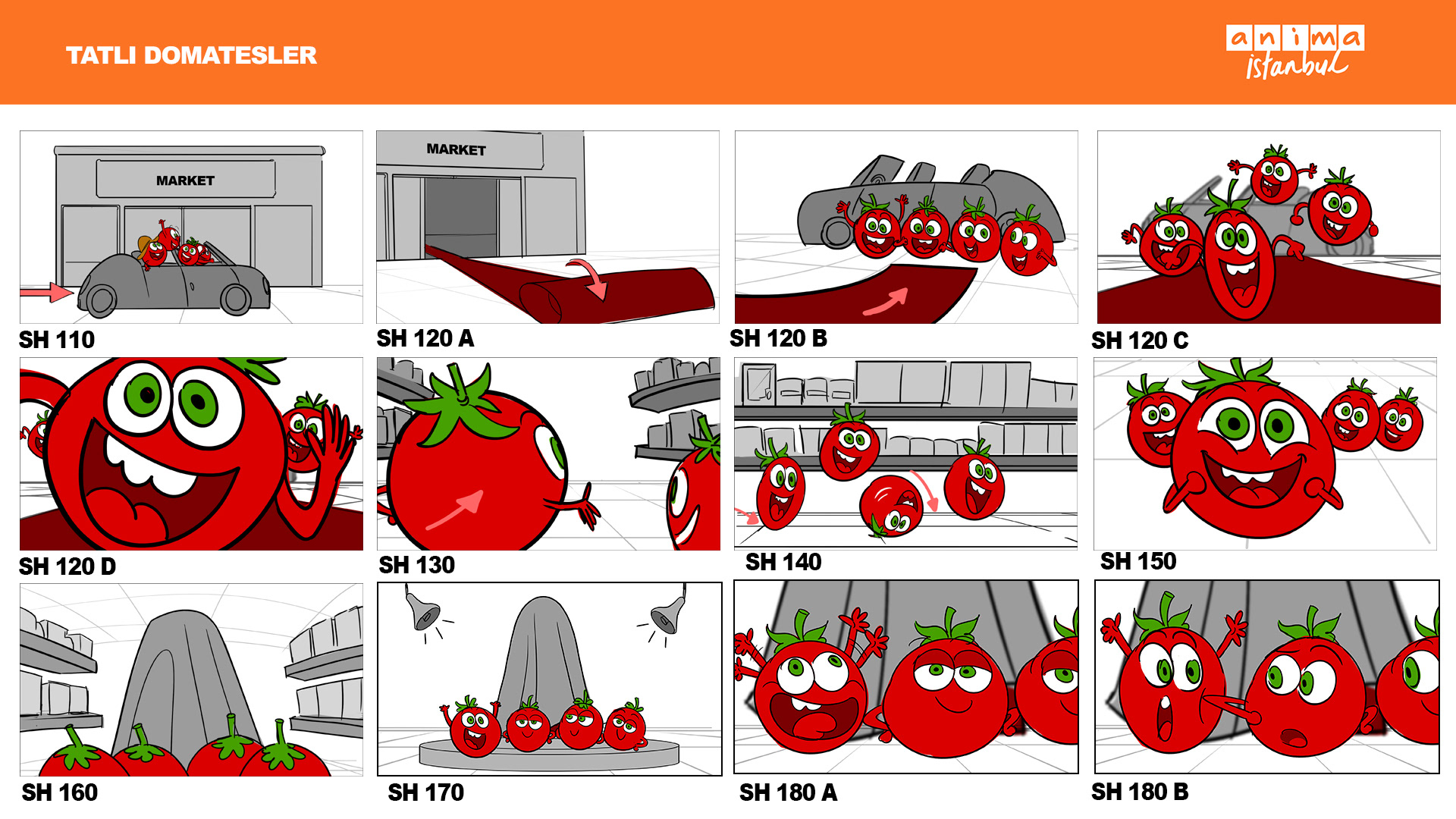 TATLI DOMATESLER

anima istanbul

MARKET

SH 110

MARKET

SH 120 A

SH 120 B

SH 120 C

SH 120 D

SH 130

SH 140

SH 150

SH 160

SH 170

SH 180 A

SH 180 B