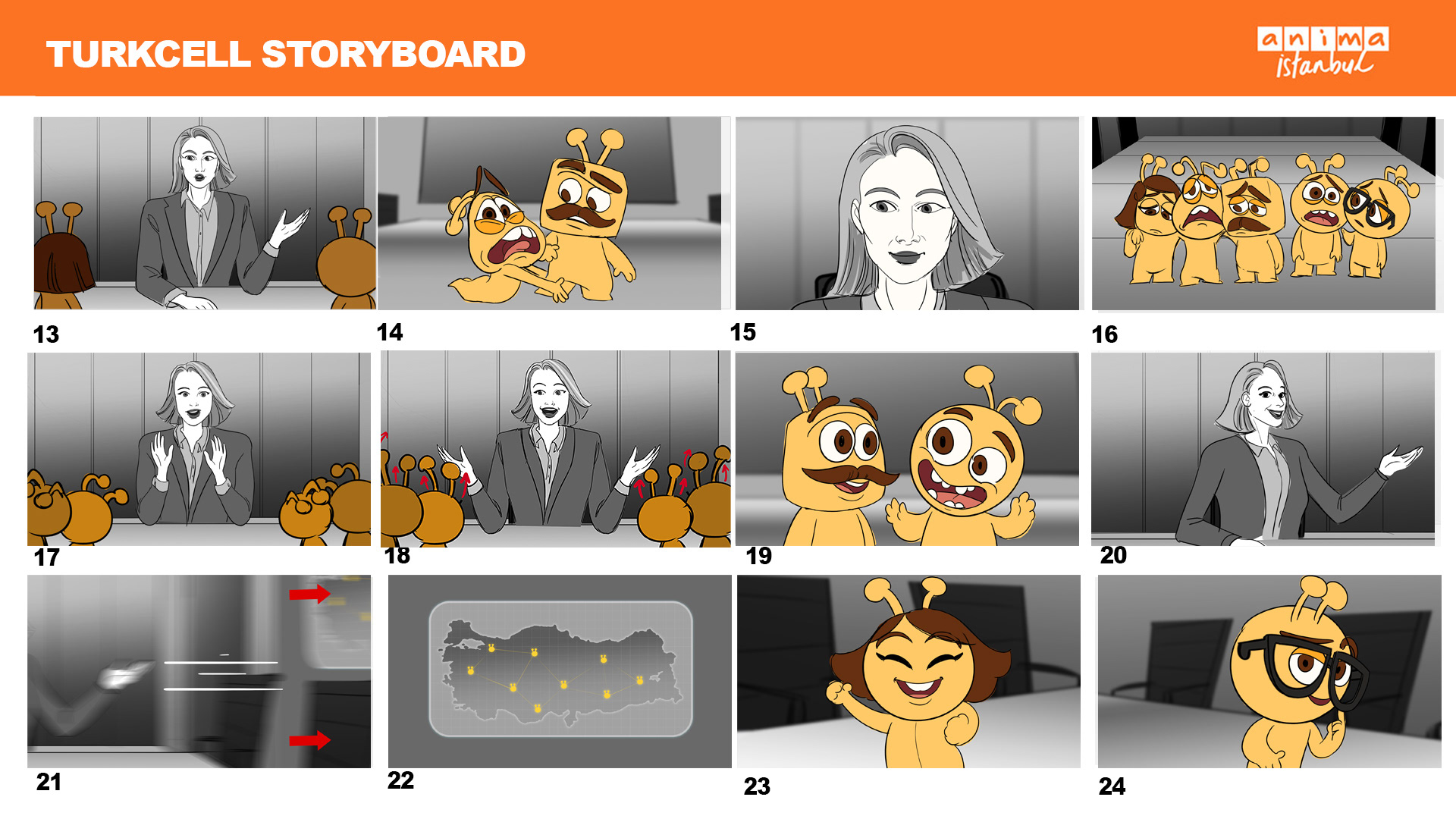 TURKCELL STORYBOARD

anima istanbul

13

14

15

16

17

18

19

20

21

22

23

24