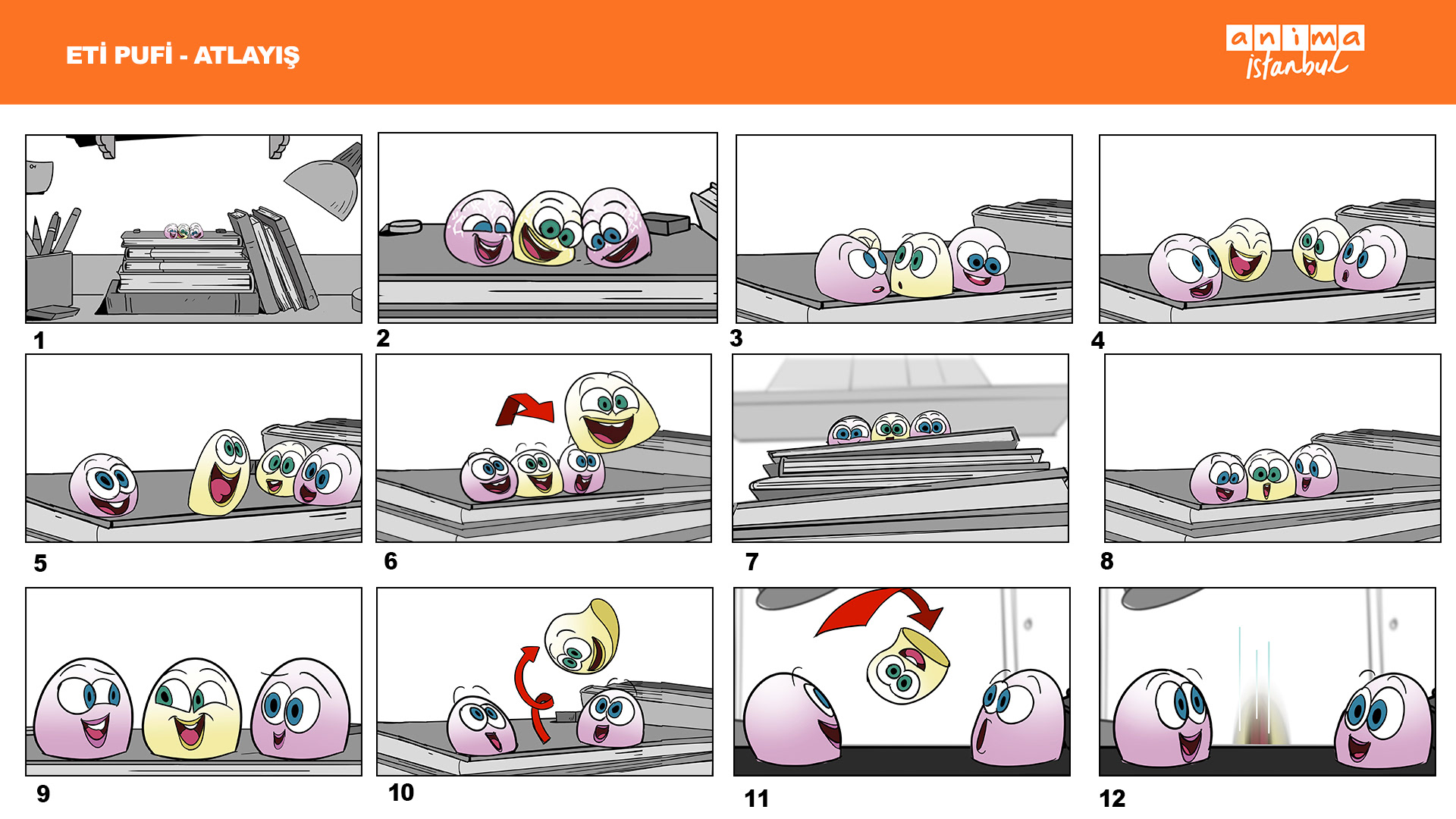 ETİ PUFİ - ATLAYIŞ

anima istanbul

1

2

3

4

5

6

7

8

9

10

11

12