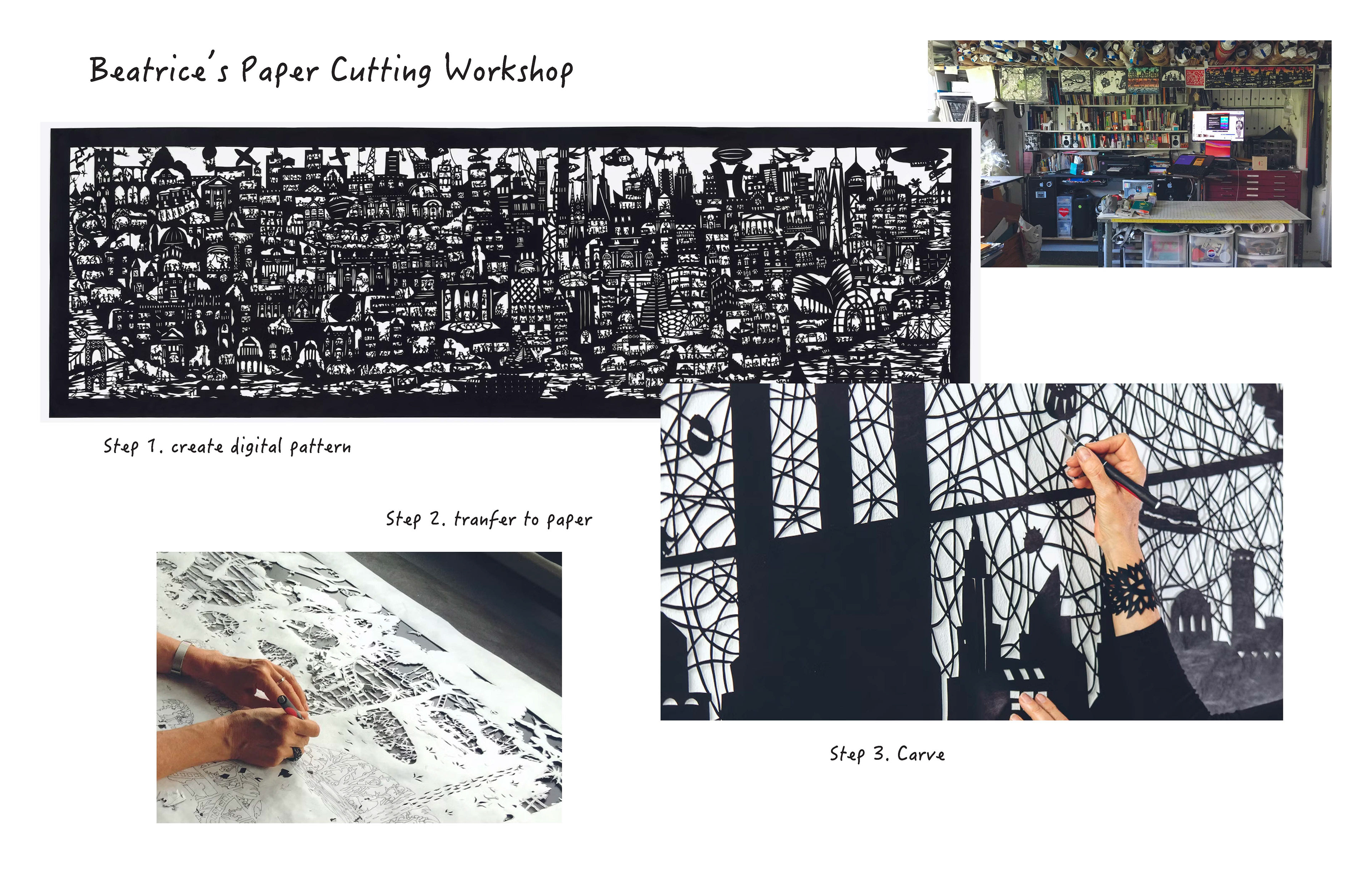 Beatrice's Paper Cutting Workshop

Step 1. create digital pattern

Step 2. tranfer to paper

Step 3. Carve