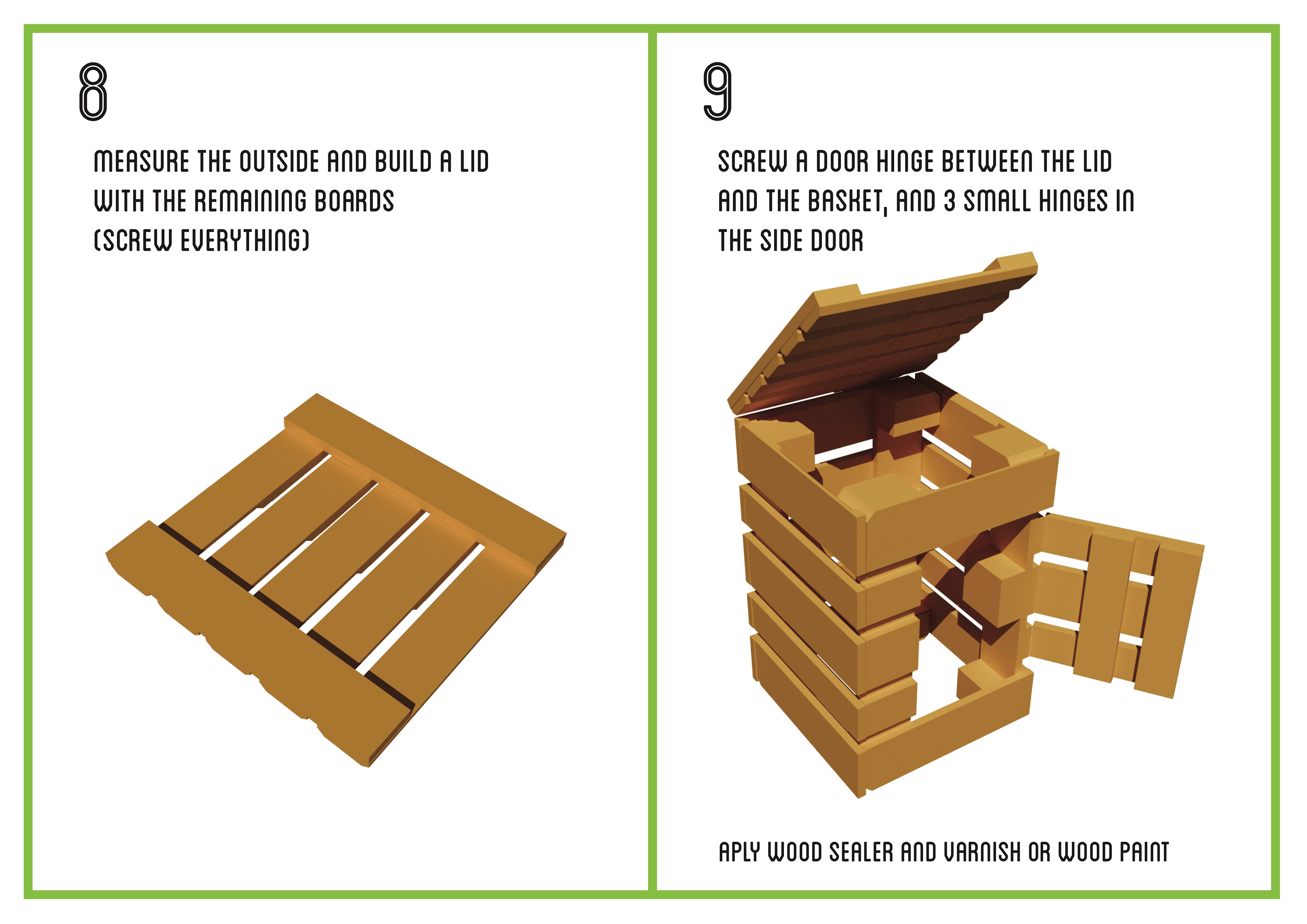 8

MEASURE THE OUTSIDE AND BUILD A LID WITH THE REMAINING BOARDS (SCREW EVERYTHING)

9

SCREW A DOOR HINGE BETWEEN THE LID AND THE BASKET, AND 3 SMALL HINGES IN THE SIDE DOOR

APLY WOOD SEALER AND VARNISH OR WOOD PAINT