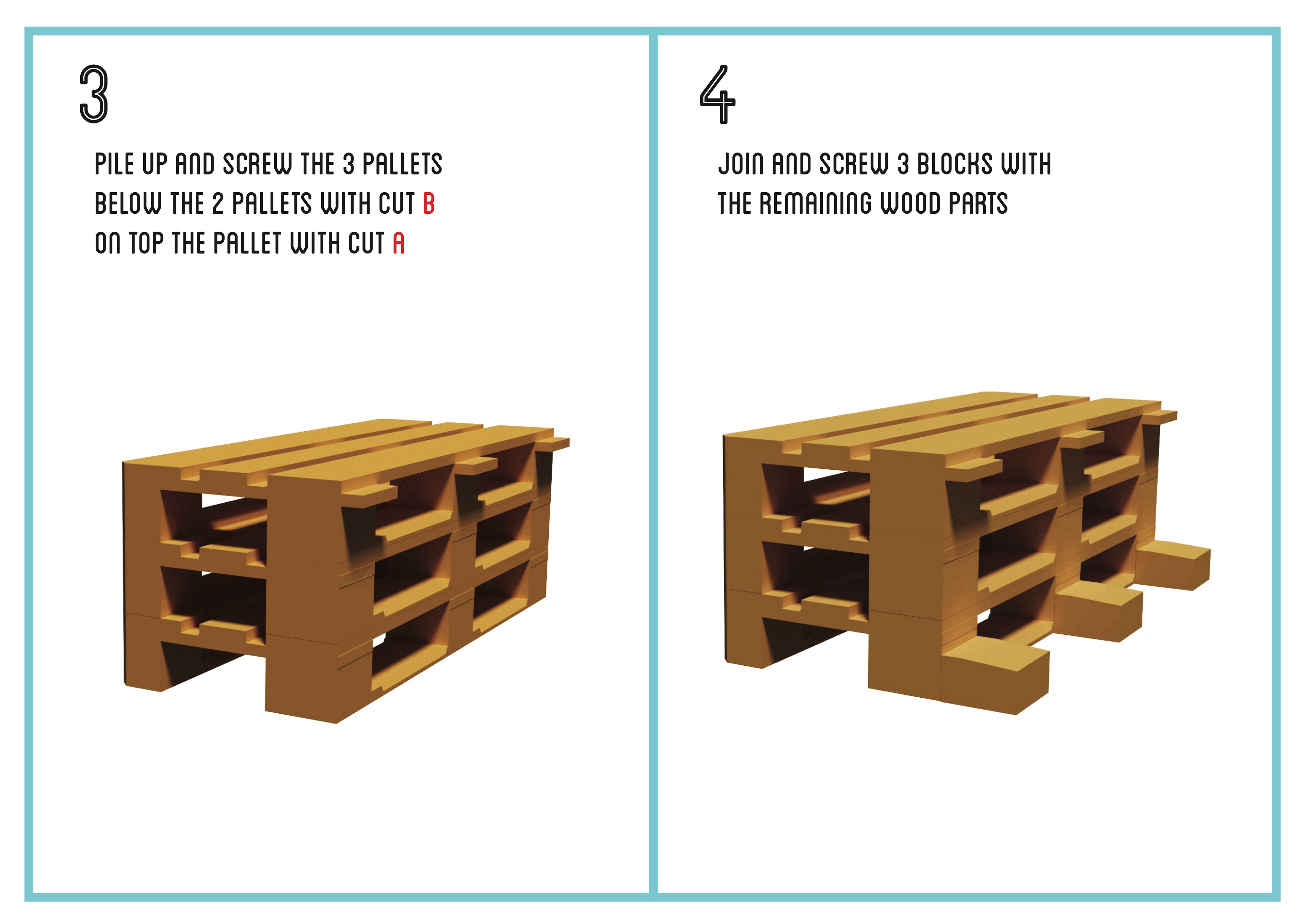 3

PILE UP AND SCREW THE 3 PALLETS
BELOW THE 2 PALLETS WITH CUT B
ON TOP THE PALLET WITH CUT A

4

JOIN AND SCREW 3 BLOCKS WITH
THE REMAINING WOOD PARTS