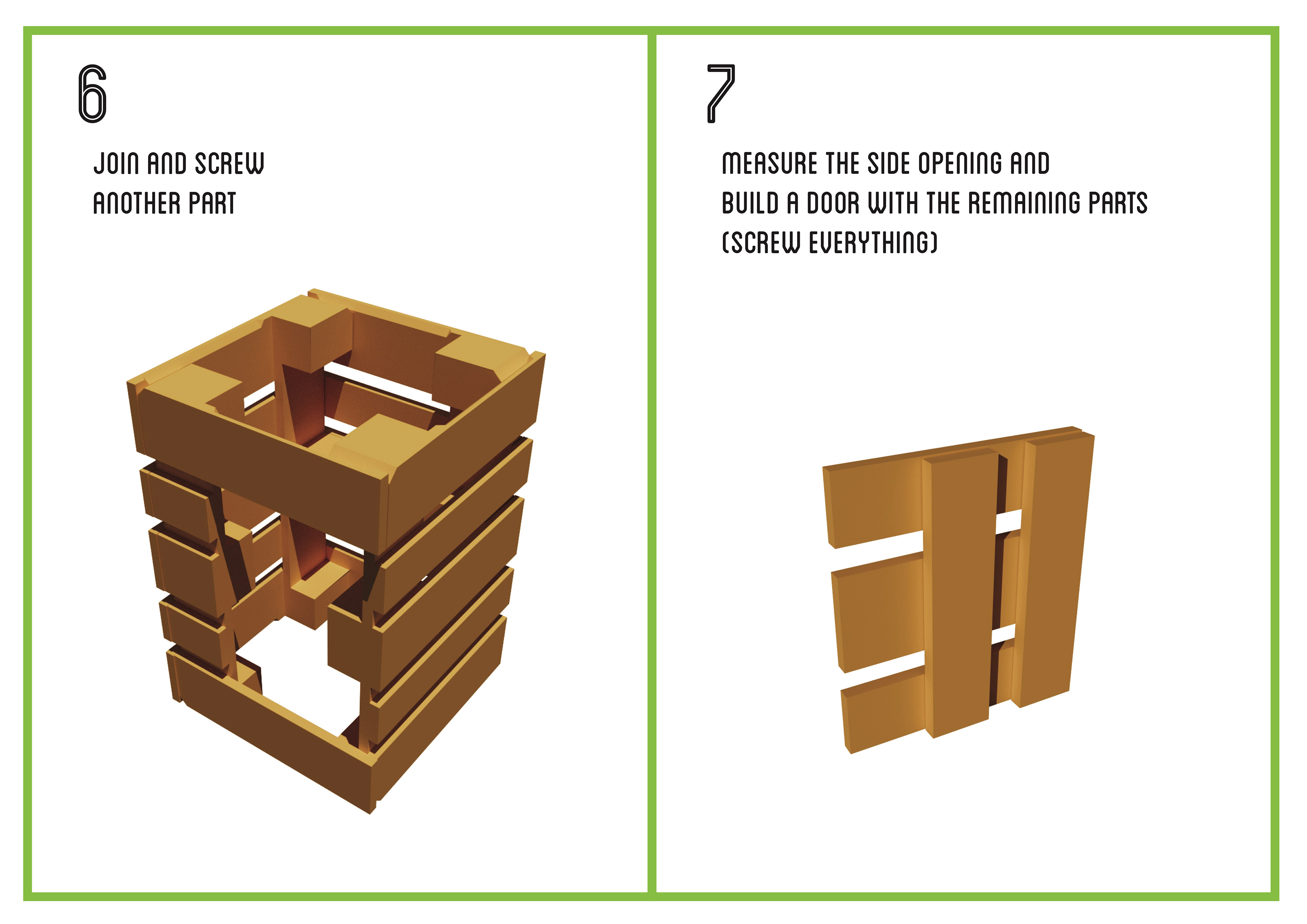 6

JOIN AND SCREW ANOTHER PART

7

MEASURE THE SIDE OPENING AND BUILD A DOOR WITH THE REMAINING PARTS (SCREW EVERYTHING)