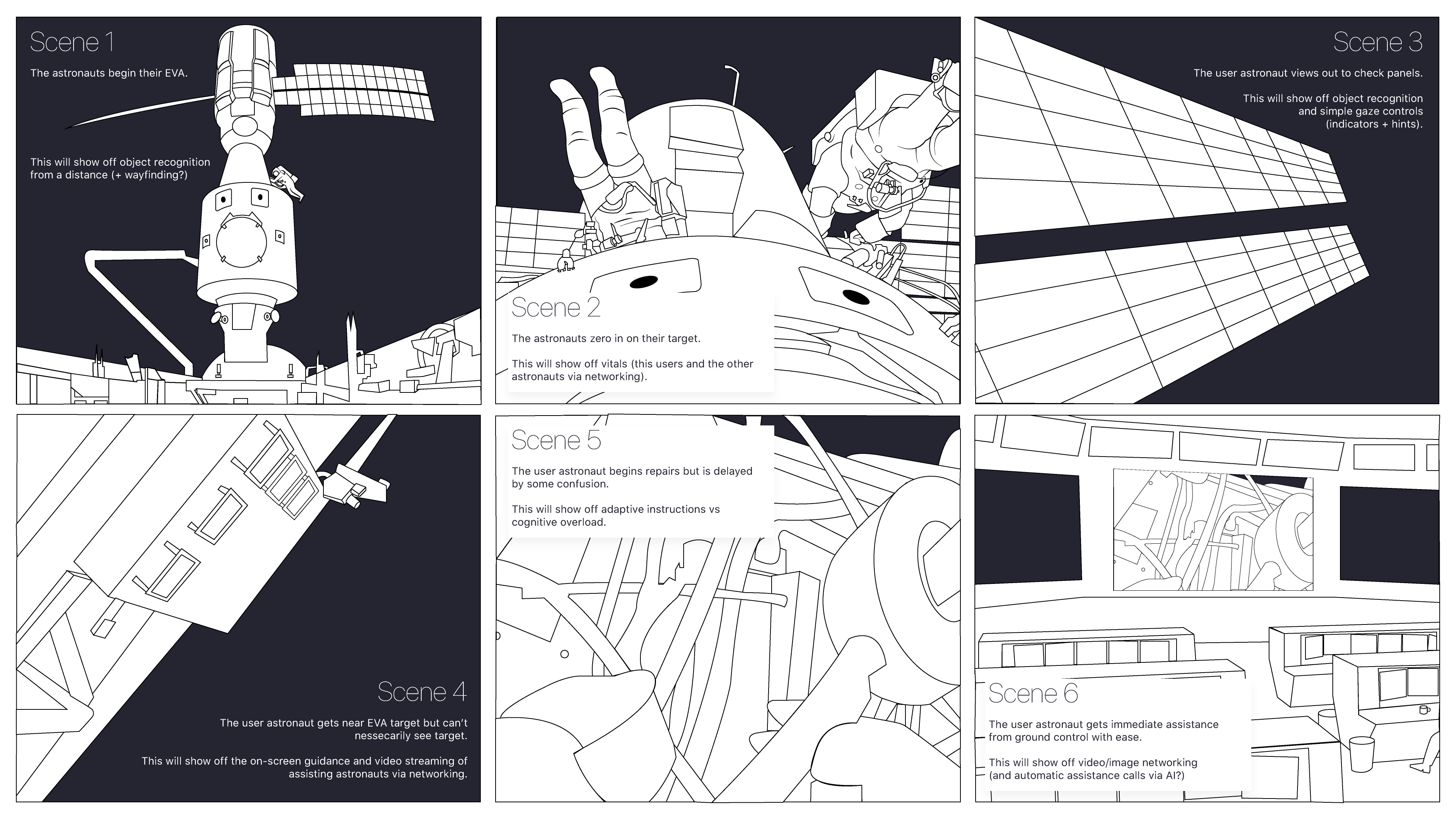 Scene 1

The astronauts begin their EVA.

This will show off object recognition from a distance (+ wayfinding?)

Scene 2

The astronauts zero in on their target.

This will show off vitals (this users and the other astronauts via networking).

Scene 3

The user astronaut views out to check panels.

This will show off object recognition and simple gaze controls (indicators + hints).

Scene 4

The user astronaut gets near EVA target but can't nessecarily see target.

This will show off the on-screen guidance and video streaming of assisting astronauts via networking.

Scene 5

The user astronaut begins repairs but is delayed by some confusion.

This will show off adaptive instructions vs cognitive overload.

Scene 6

The user astronaut gets immediate assistance from ground control with ease.

This will show off video/image networking (and automatic assistance calls via AI?)