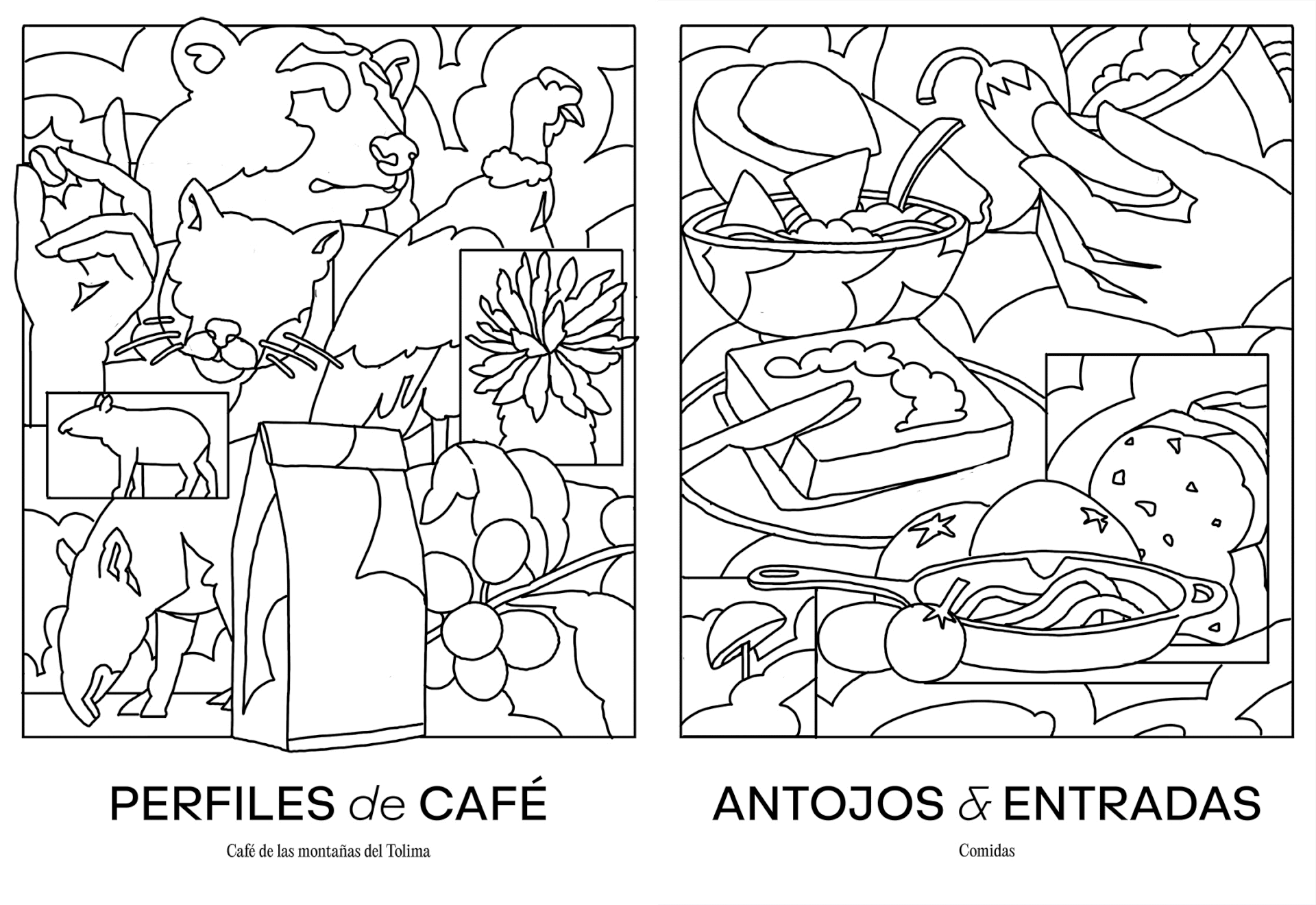 PERFILES de CAFÉ

Café de las montañas del Tolima

ANTOJOS & ENTRADAS

Comidas