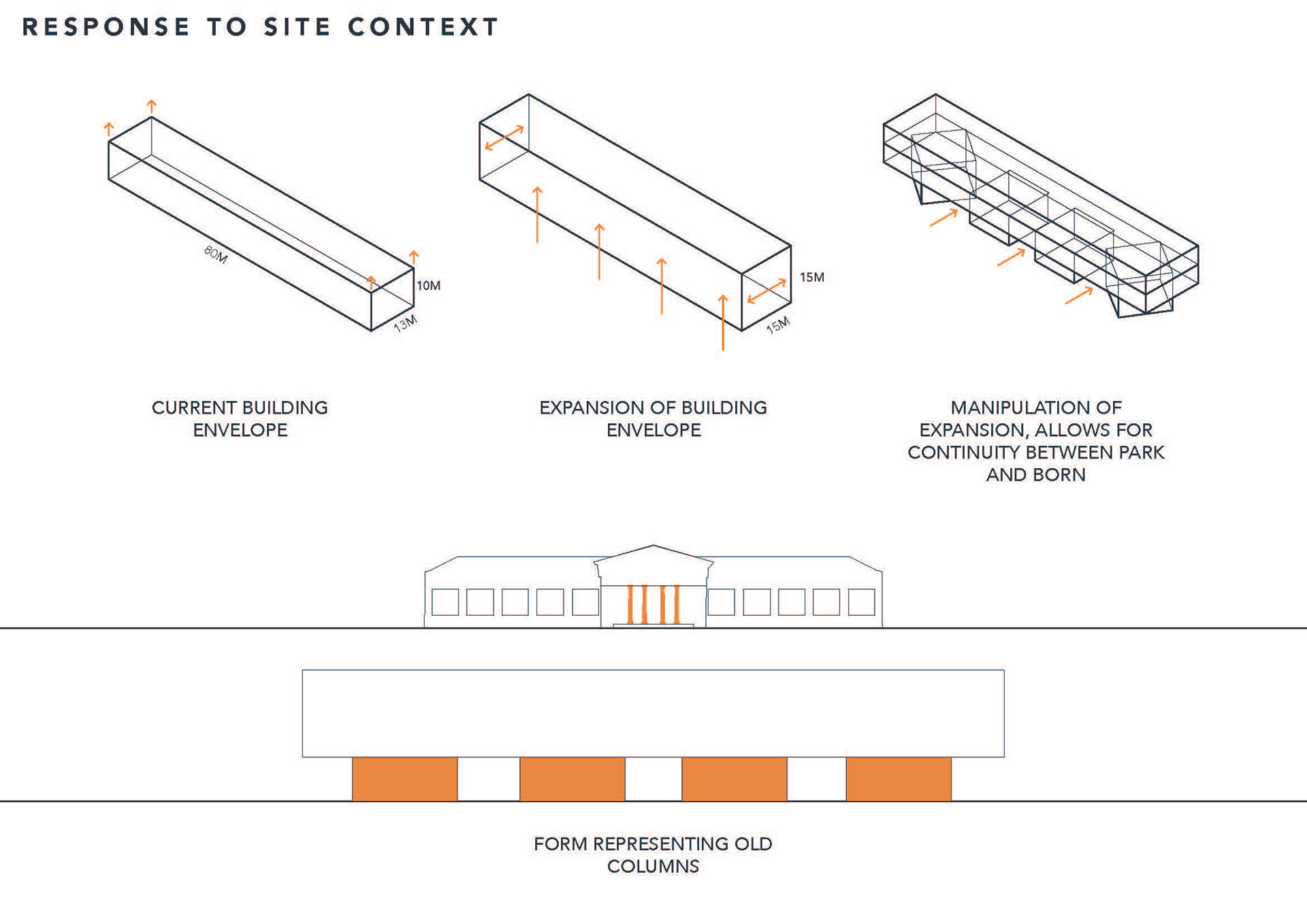 RESPONSE TO SITE CONTEXT

80M

10M

13M

15M

15M

CURRENT BUILDING ENVELOPE

EXPANSION OF BUILDING ENVELOPE

MANIPULATION OF EXPANSION, ALLOWS FOR CONTINUITY BETWEEN PARK AND BORN

FORM REPRESENTING OLD COLUMNS