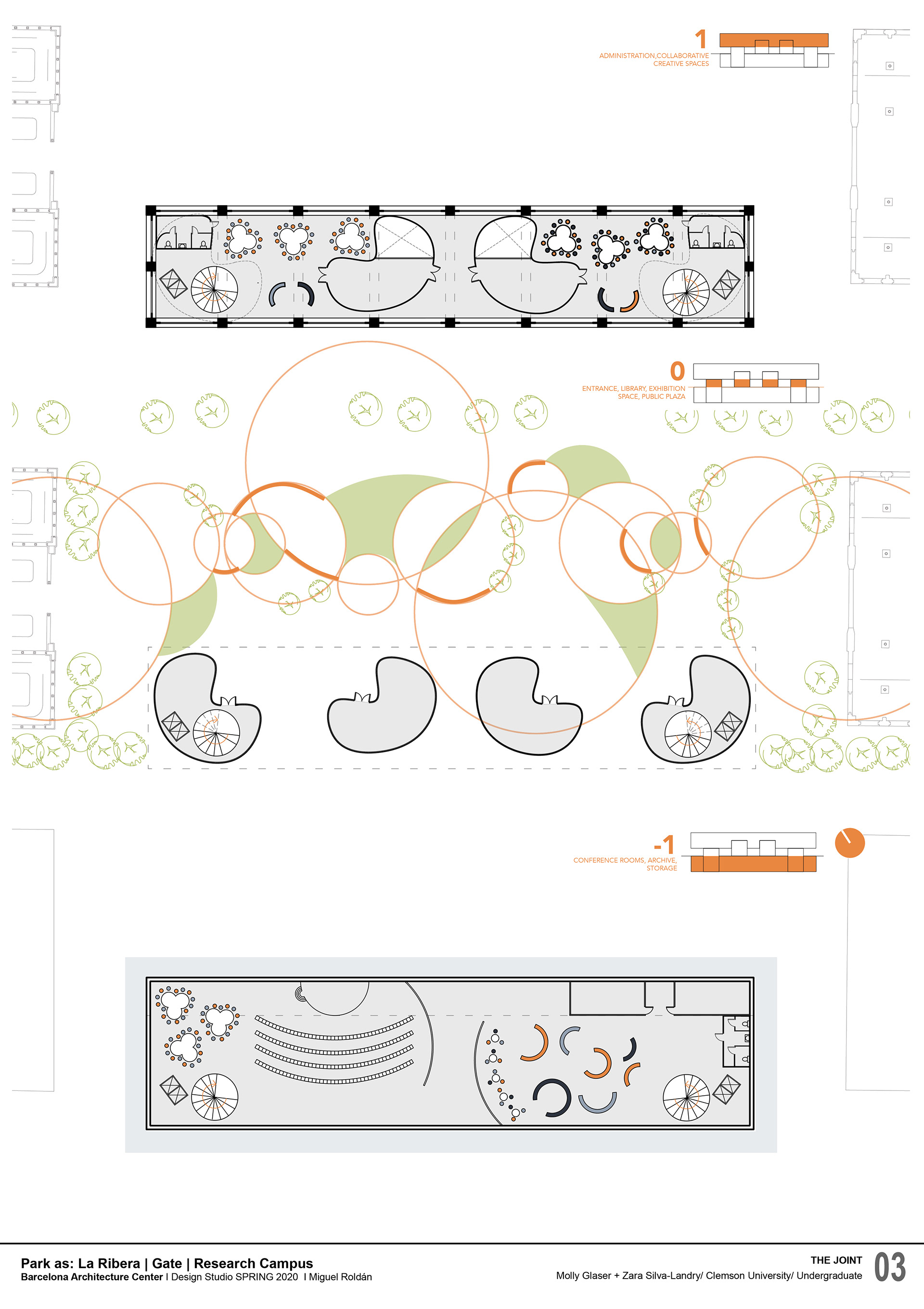 1
ADMINISTRATION,COLLABORATIVE CREATIVE SPACES

0
ENTRANCE, LIBRARY, EXHIBITION SPACE, PUBLIC PLAZA

-1
CONFERENCE ROOMS, ARCHIVE, STORAGE

Park as: La Ribera | Gate | Research Campus
Barcelona Architecture Center I Design Studio SPRING 2020 I Miguel Roldán

THE JOINT
Molly Glaser + Zara Silva-Landry/ Clemson University/ Undergraduate
03