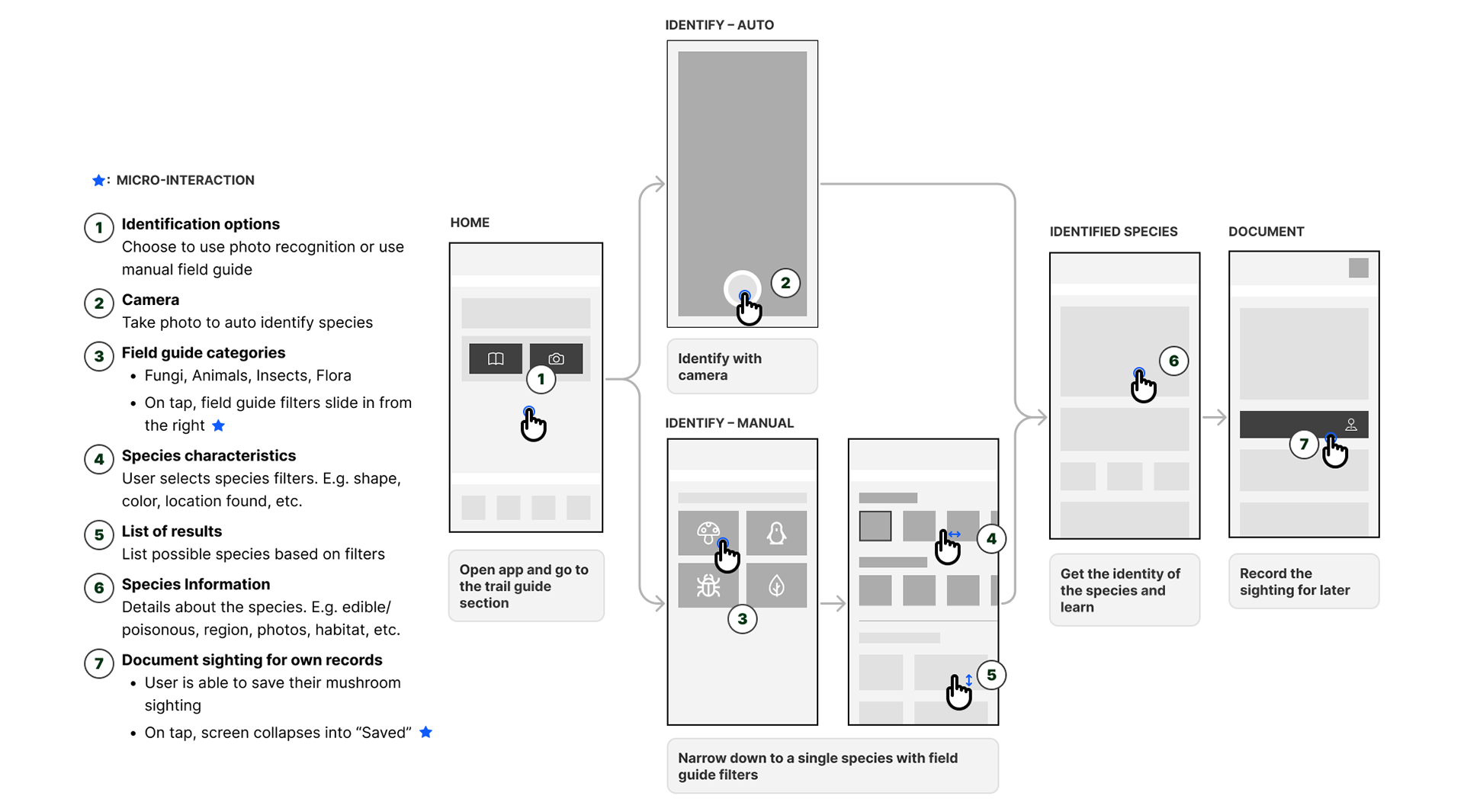 ★: MICRO-INTERACTION

1 Identification options
Choose to use photo recognition or use manual field guide

2 Camera
Take photo to auto identify species

3 Field guide categories
• Fungi, Animals, Insects, Flora
• On tap, field guide filters slide in from the right ★

4 Species characteristics
User selects species filters. E.g. shape, color, location found, etc.

5 List of results
List possible species based on filters

6 Species Information
Details about the species. E.g. edible/ poisonous, region, photos, habitat, etc.

7 Document sighting for own records
• User is able to save their mushroom sighting
• On tap, screen collapses into “Saved” ★

HOME

1

Open app and go to the trail guide section

IDENTIFY – AUTO

2

Identify with camera

IDENTIFY – MANUAL

3

4

5

Narrow down to a single species with field guide filters

IDENTIFIED SPECIES

6

Get the identity of the species and learn

DOCUMENT

7

Record the sighting for later