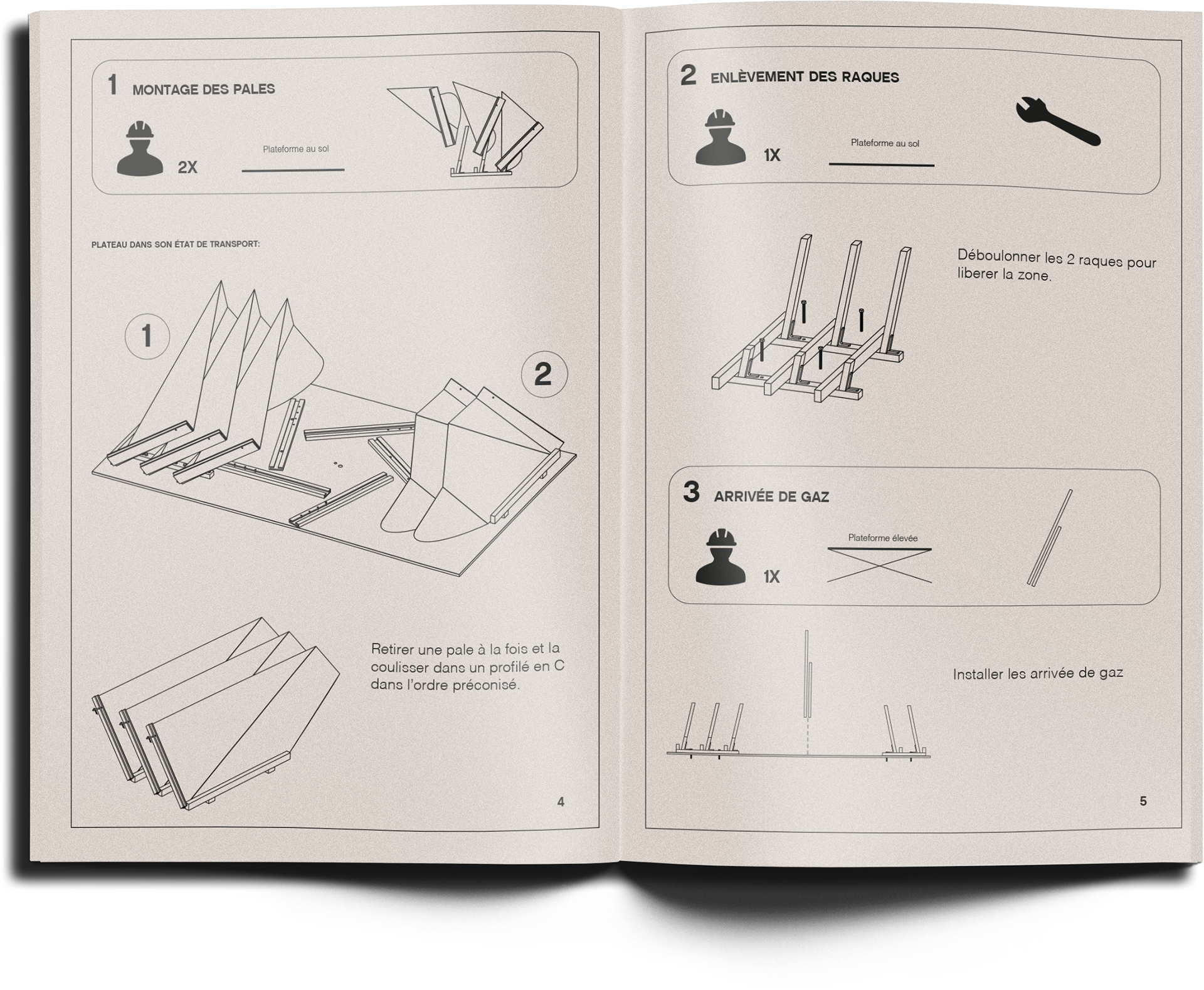 1 MONTAGE DES PALES

2X

Plateforme au sol

PLATEAU DANS SON ÉTAT DE TRANSPORT:

1

2

Retirer une pale à la fois et la coulisser dans un profilé en C dans l'ordre préconisé.

4

2 ENLÈVEMENT DES RAQUES

1X

Plateforme au sol

Déboulonner les 2 raques pour liberer la zone.

3 ARRIVÉE DE GAZ

1X

Plateforme élevée

Installer les arrivée de gaz

5