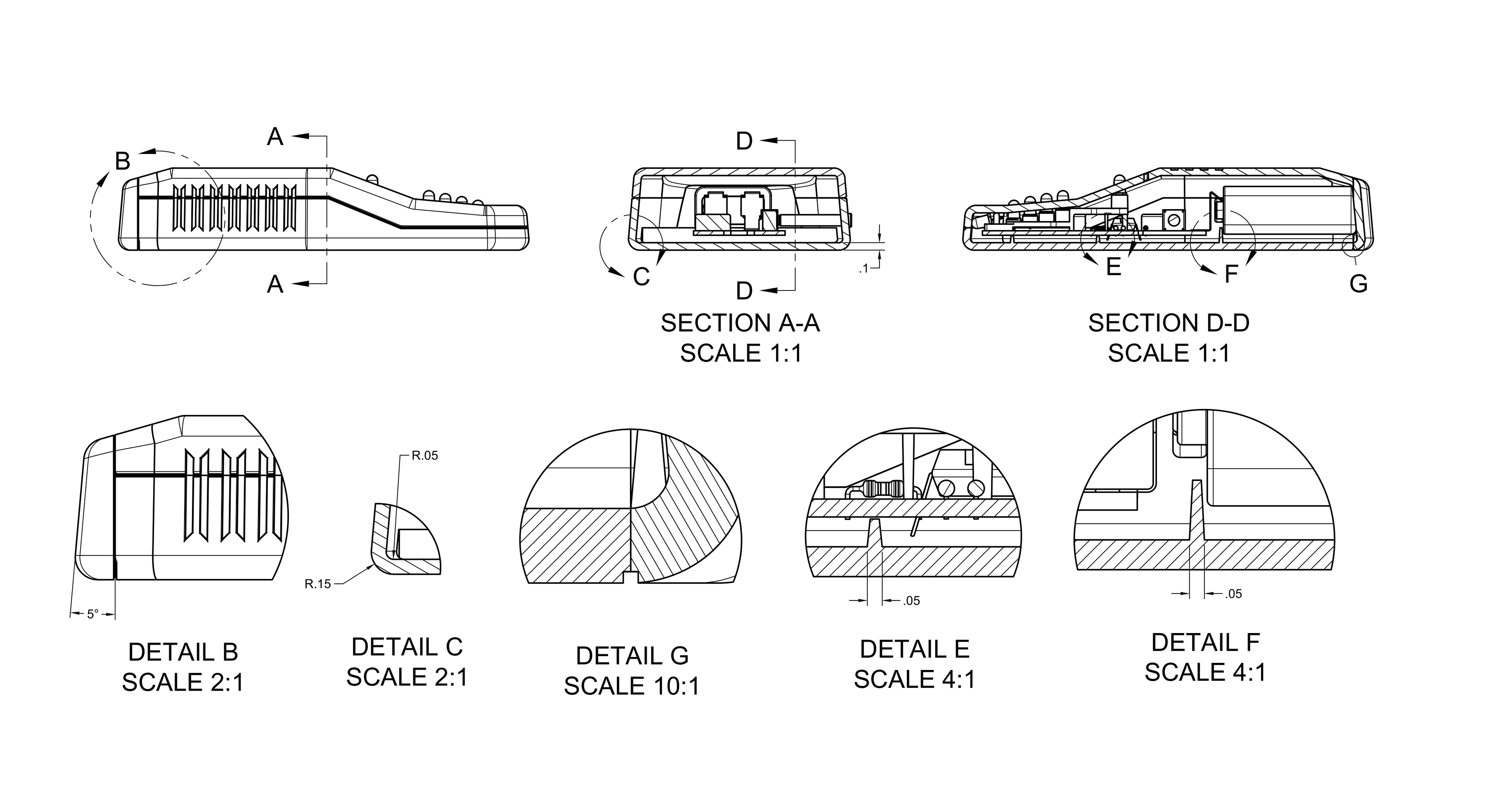 A
B
A

D
C
.1
D
SECTION A-A
SCALE 1:1

E
F
G
SECTION D-D
SCALE 1:1

5°
DETAIL B
SCALE 2:1

R.05
R.15
DETAIL C
SCALE 2:1

DETAIL G
SCALE 10:1

.05
DETAIL E
SCALE 4:1

.05
DETAIL F
SCALE 4:1