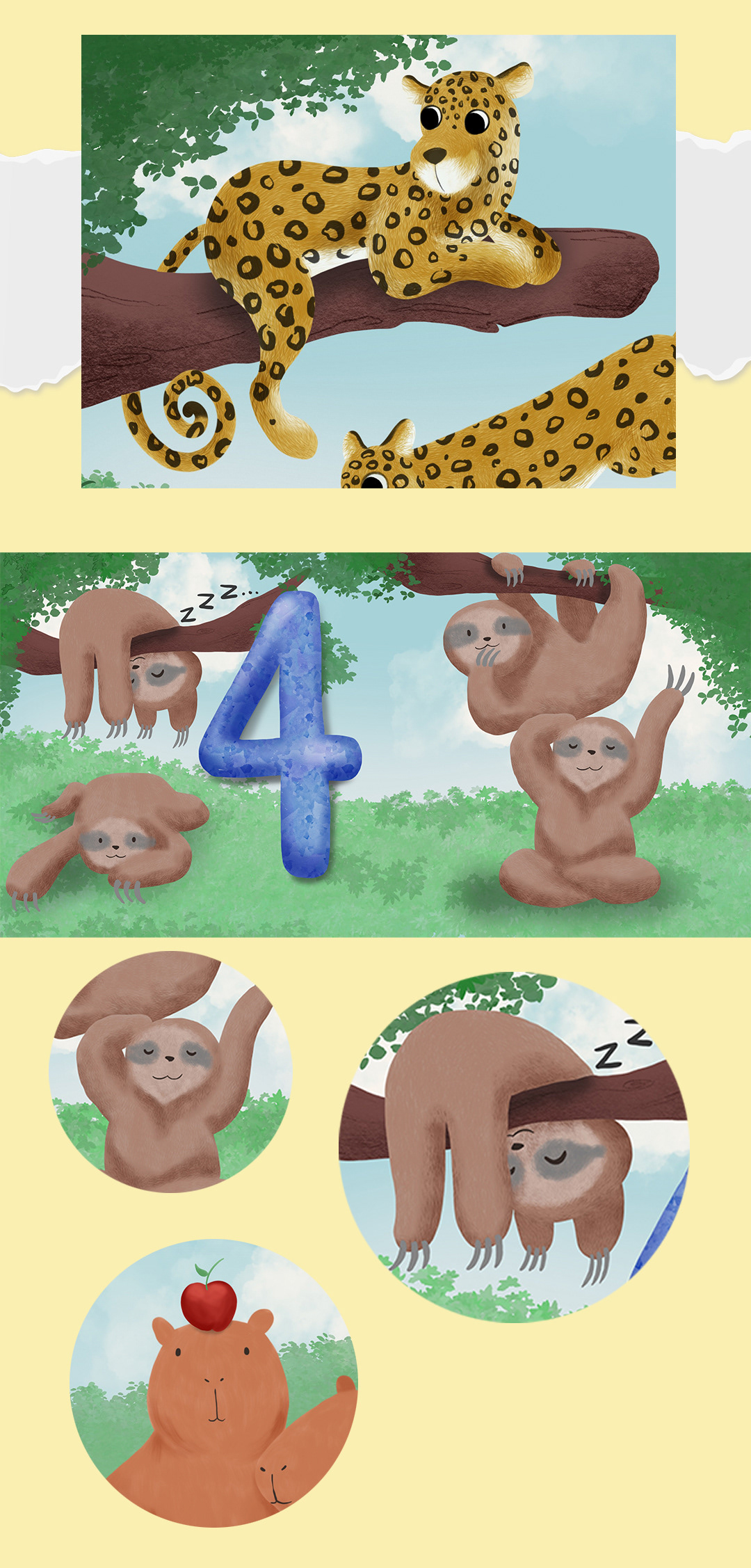 zzz...

4

zz