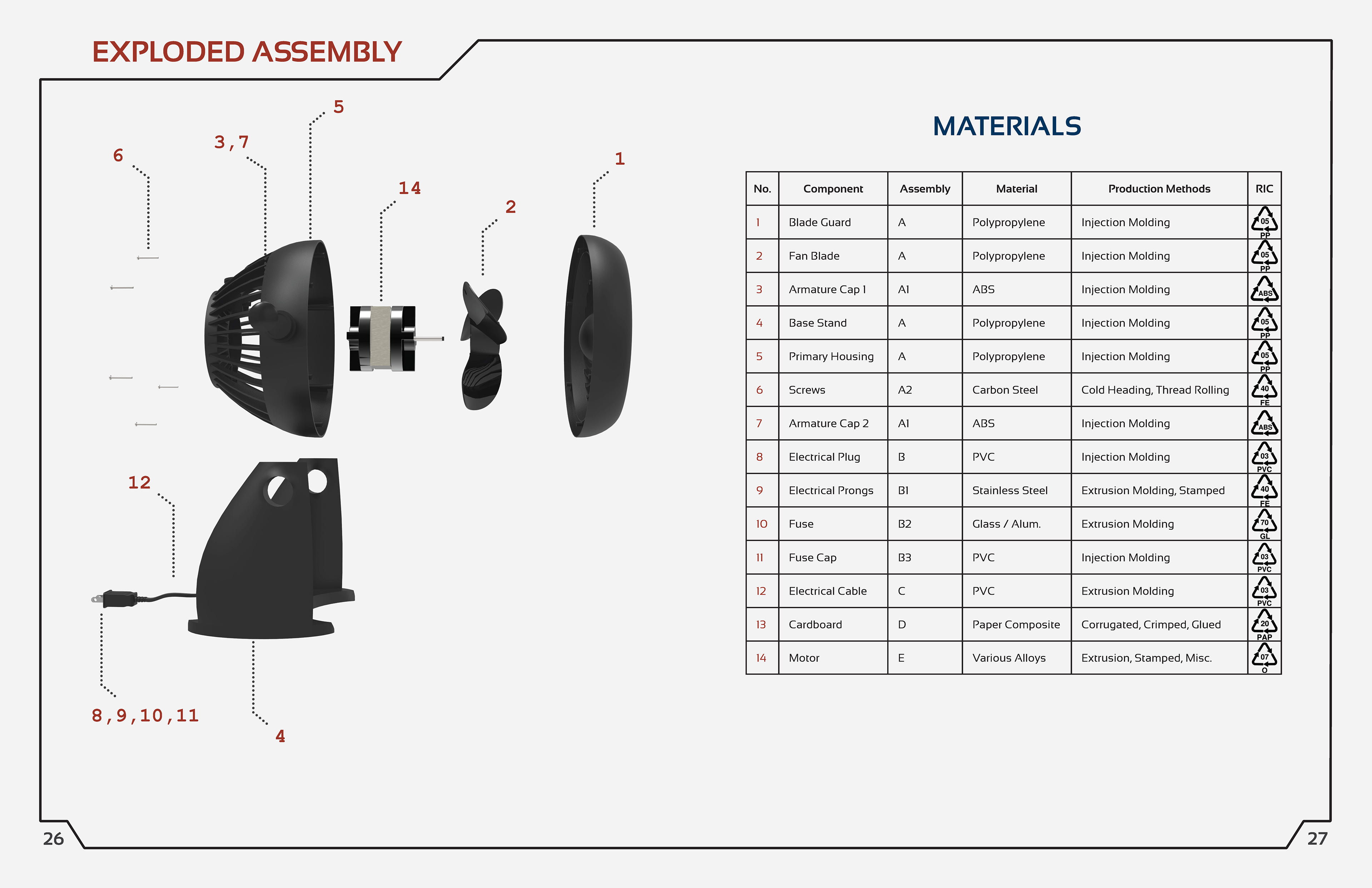 EXPLODED ASSEMBLY

5

3,7

6

14

2

1

12

8,9,10,11

4

MATERIALS

| No. | Component | Assembly | Material | Production Methods | RIC |
|---|---|---|---|---|---|
| 1 | Blade Guard | A | Polypropylene | Injection Molding | 05 PP |
| 2 | Fan Blade | A | Polypropylene | Injection Molding | 05 PP |
| 3 | Armature Cap 1 | A1 | ABS | Injection Molding | ABS |
| 4 | Base Stand | A | Polypropylene | Injection Molding | 05 PP |
| 5 | Primary Housing | A | Polypropylene | Injection Molding | 05 PP |
| 6 | Screws | A2 | Carbon Steel | Cold Heading, Thread Rolling | 40 FE |
| 7 | Armature Cap 2 | A1 | ABS | Injection Molding | ABS |
| 8 | Electrical Plug | B | PVC | Injection Molding | 03 PVC |
| 9 | Electrical Prongs | B1 | Stainless Steel | Extrusion Molding, Stamped | 40 FE |
| 10 | Fuse | B2 | Glass / Alum. | Extrusion Molding | 70 GL |
| 11 | Fuse Cap | B3 | PVC | Injection Molding | 03 PVC |
| 12 | Electrical Cable | C | PVC | Extrusion Molding | 03 PVC |
| 13 | Cardboard | D | Paper Composite | Corrugated, Crimped, Glued | 20 PAP |
| 14 | Motor | E | Various Alloys | Extrusion, Stamped, Misc. | 07 O |

26

27