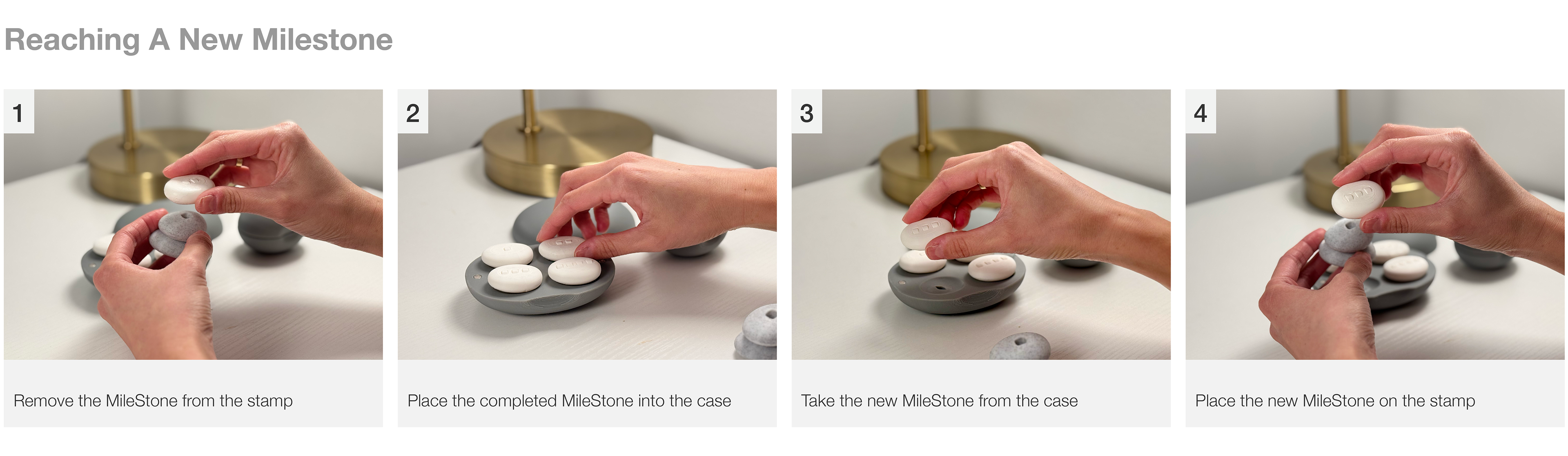 Reaching A New Milestone

1

Remove the MileStone from the stamp

2

Place the completed MileStone into the case

3

Take the new MileStone from the case

4

Place the new MileStone on the stamp