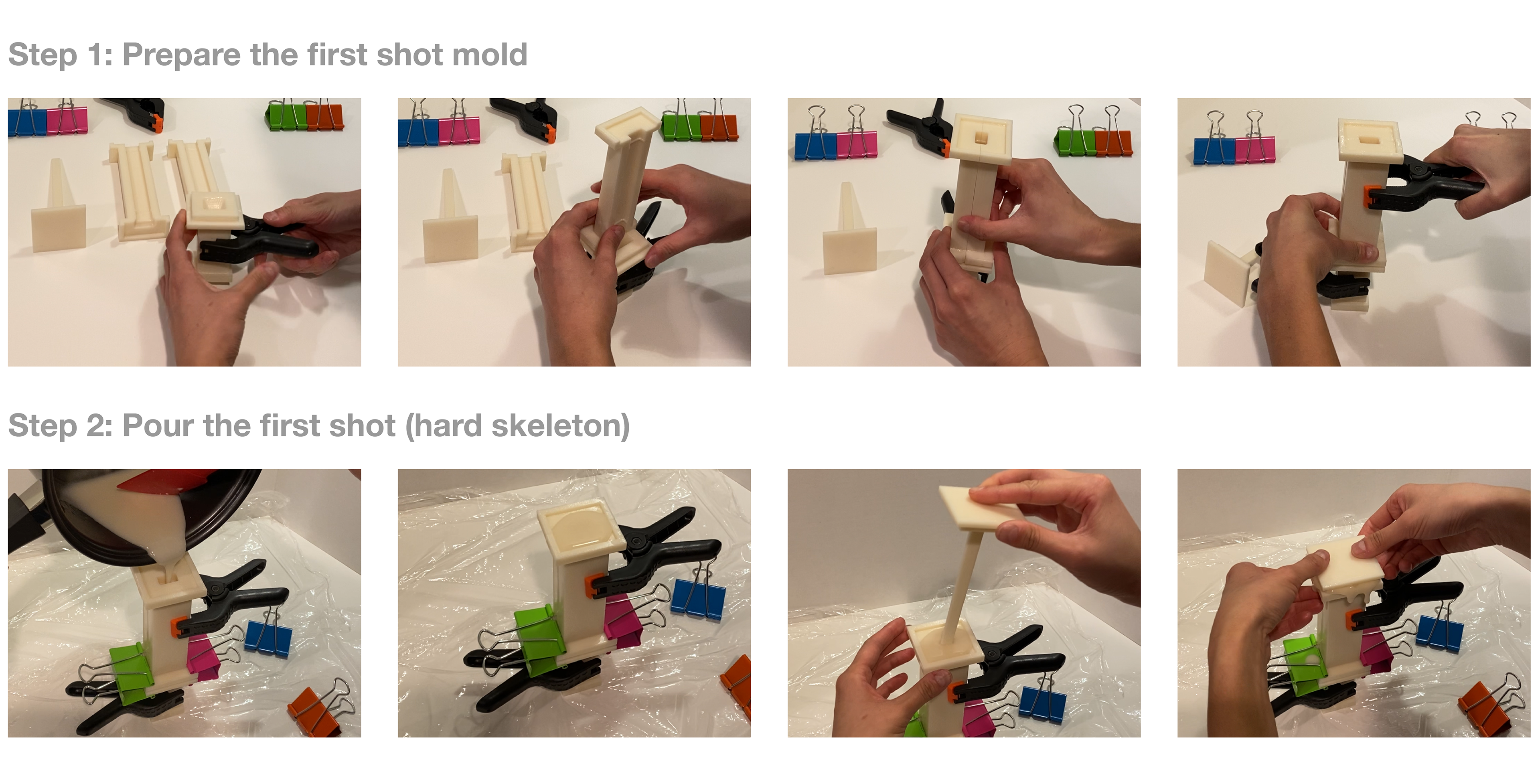 Step 1: Prepare the first shot mold

Step 2: Pour the first shot (hard skeleton)