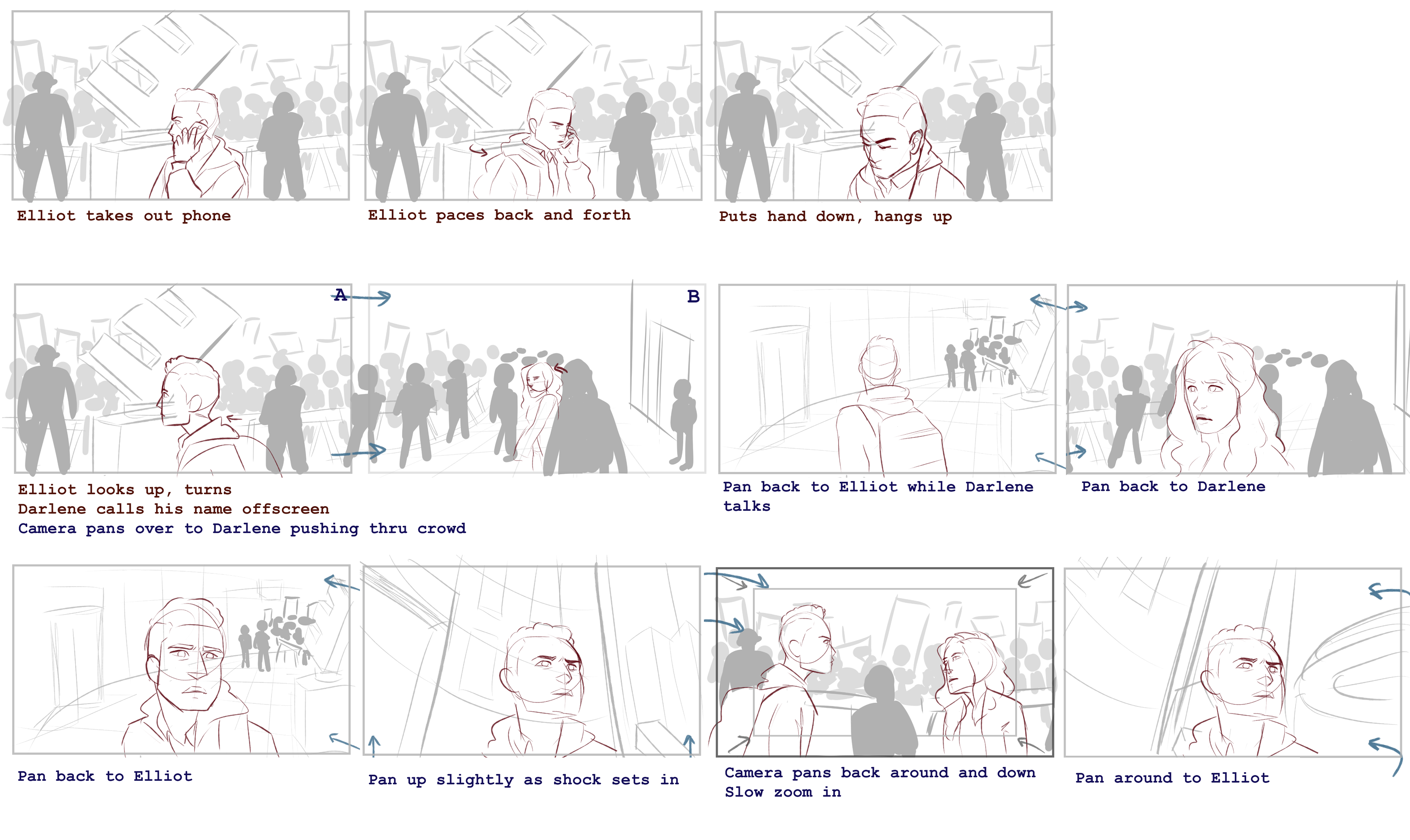 Elliot takes out phone

Elliot paces back and forth

Puts hand down, hangs up

A

B

Elliot looks up, turns
Darlene calls his name offscreen
Camera pans over to Darlene pushing thru crowd

Pan back to Elliot while Darlene talks

Pan back to Darlene

Pan back to Elliot

Pan up slightly as shock sets in

Camera pans back around and down
Slow zoom in

Pan around to Elliot