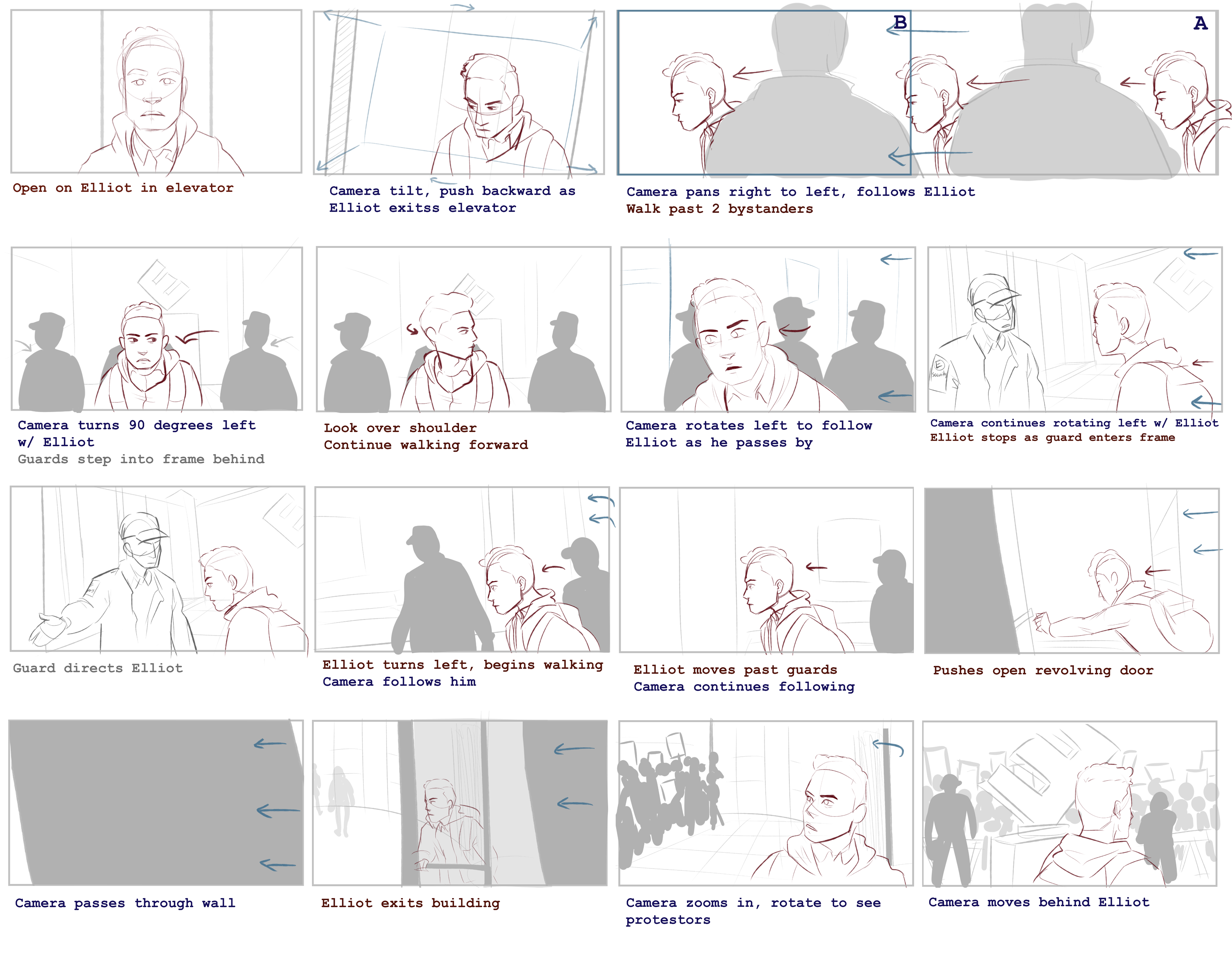 Open on Elliot in elevator

Camera tilt, push backward as Elliot exitss elevator

B

A

Camera pans right to left, follows Elliot
Walk past 2 bystanders

Camera turns 90 degrees left w/ Elliot
Guards step into frame behind

Look over shoulder
Continue walking forward

Camera rotates left to follow Elliot as he passes by

Security

Camera continues rotating left w/ Elliot
Elliot stops as guard enters frame

Guard directs Elliot

Elliot turns left, begins walking
Camera follows him

Elliot moves past guards
Camera continues following

Pushes open revolving door

Camera passes through wall

Elliot exits building

Camera zooms in, rotate to see protestors

Camera moves behind Elliot