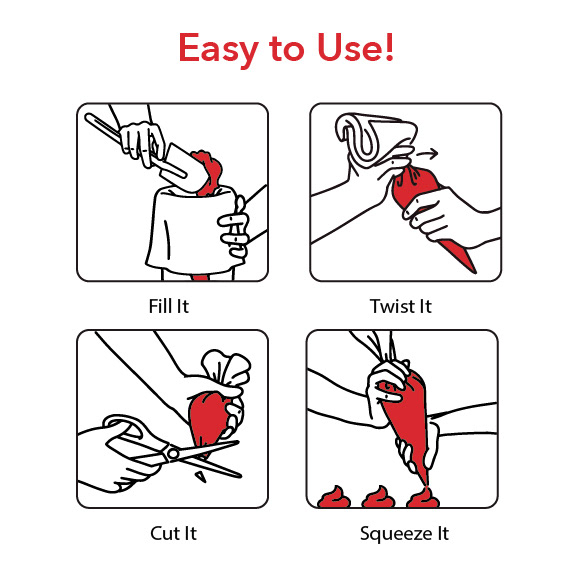 Easy to Use!

Fill It

Twist It

Cut It

Squeeze It