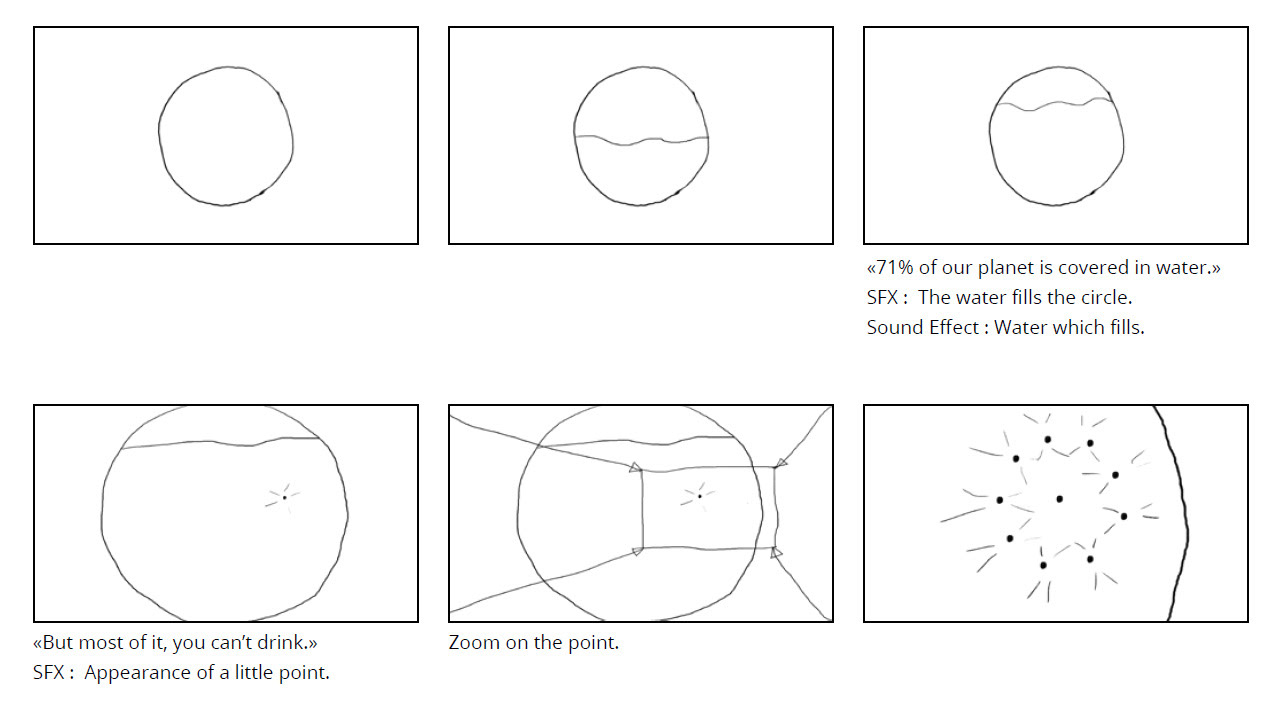 «71% of our planet is covered in water.»
SFX : The water fills the circle.
Sound Effect : Water which fills.

«But most of it, you can't drink.»
SFX : Appearance of a little point.

Zoom on the point.